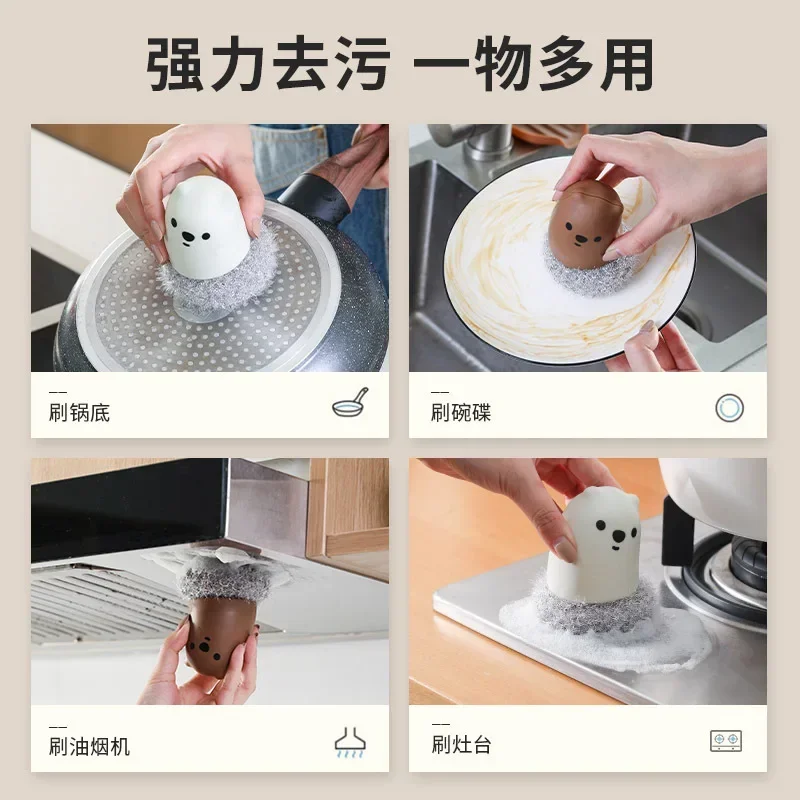 强力去污 一物多用

刷锅底

刷碗碟

刷油烟机

刷灶台