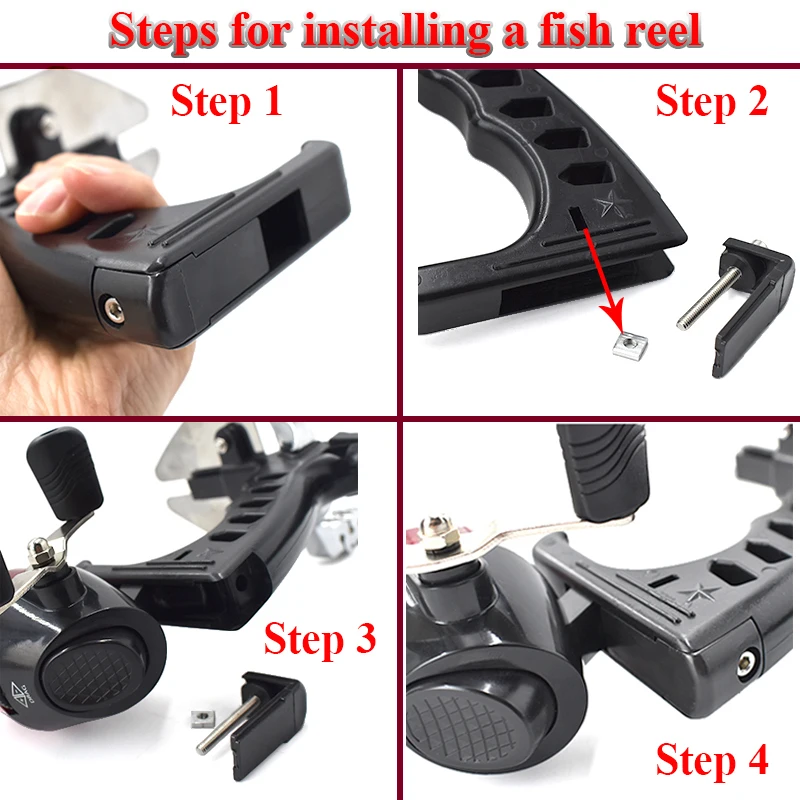 Steps for installing a fish reel

Step 1

Step 2

Step 3

Step 4