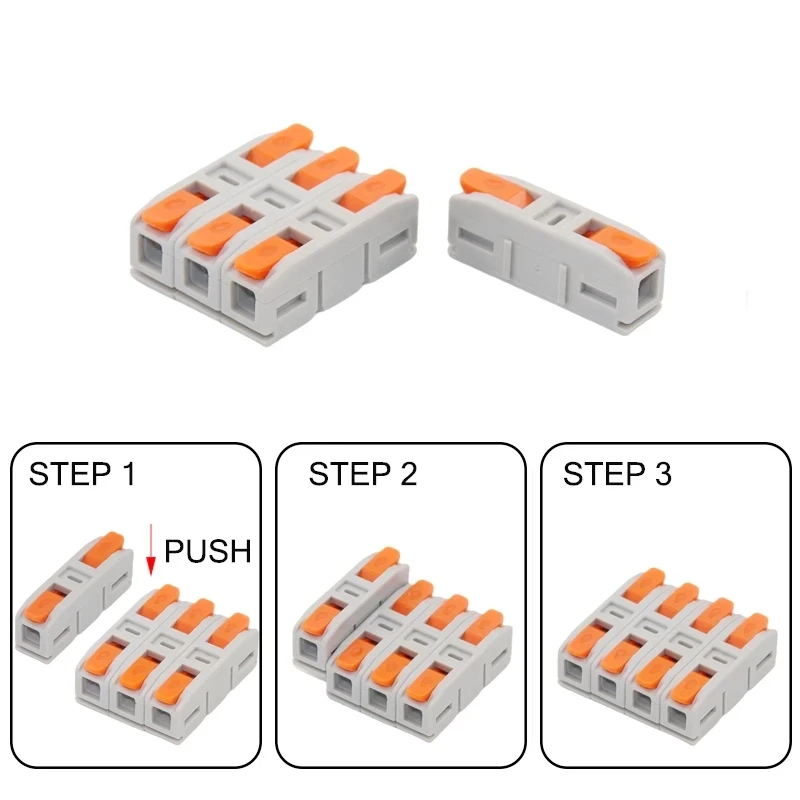 STEP 1

PUSH

STEP 2

STEP 3