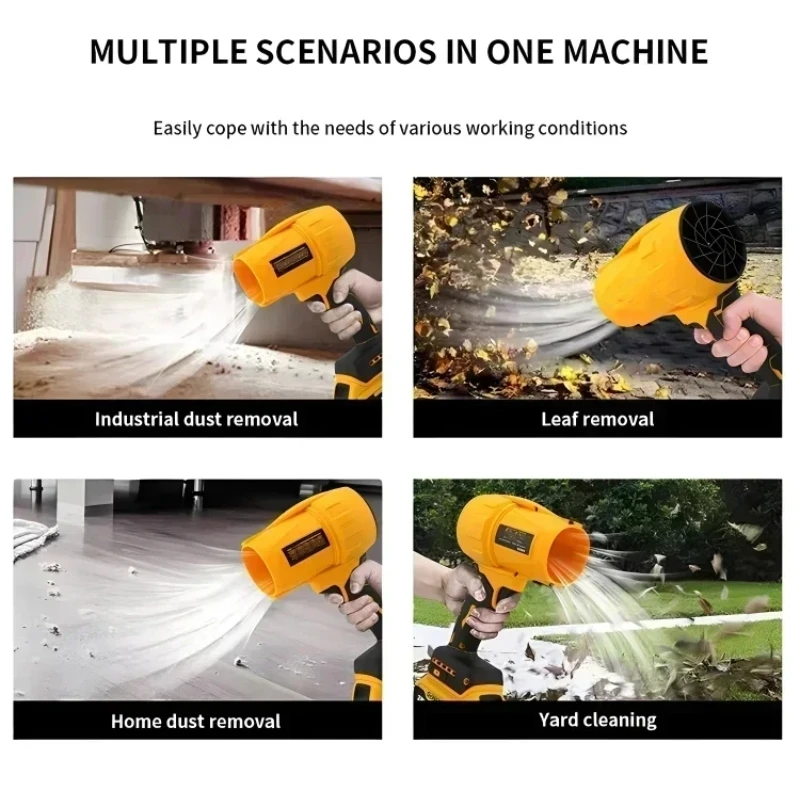 MULTIPLE SCENARIOS IN ONE MACHINE

Easily cope with the needs of various working conditions

Industrial dust removal

Leaf removal

Home dust removal

Yard cleaning