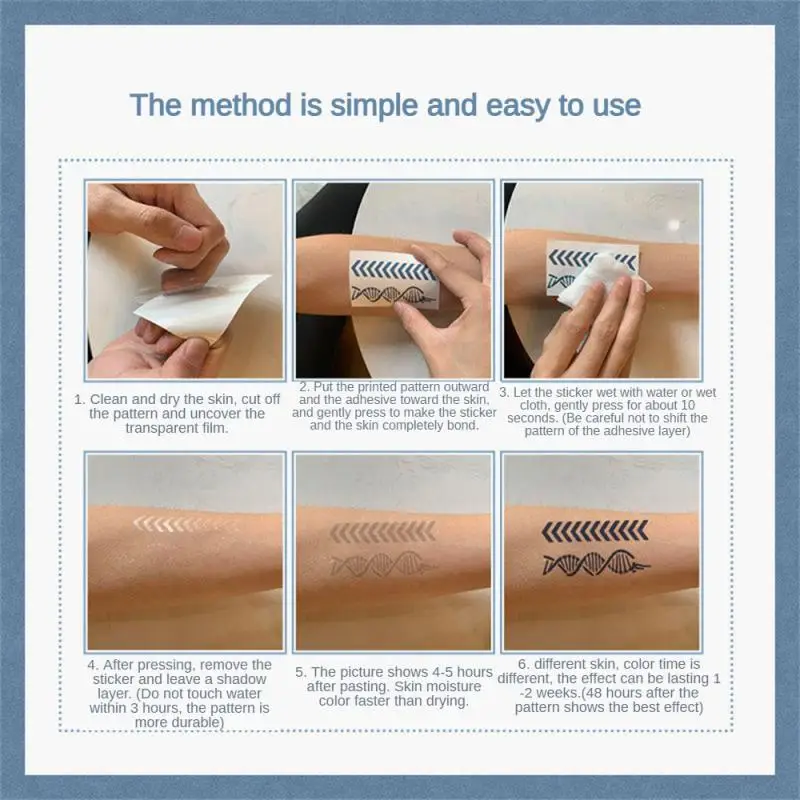 The method is simple and easy to use

1. Clean and dry the skin, cut off the pattern and uncover the transparent film.

2. Put the printed pattern outward and the adhesive toward the skin, and gently press to make the sticker and the skin completely bond.

3. Let the sticker wet with water or wet cloth, gently press for about 10 seconds. (Be careful not to shift the pattern of the adhesive layer)

4. After pressing, remove the sticker and leave a shadow layer. (Do not touch water within 3 hours, the pattern is more durable)

5. The picture shows 4-5 hours after pasting. Skin moisture color faster than drying.

6. different skin, color time is different, the effect can be lasting 1 -2 weeks.(48 hours after the pattern shows the best effect)