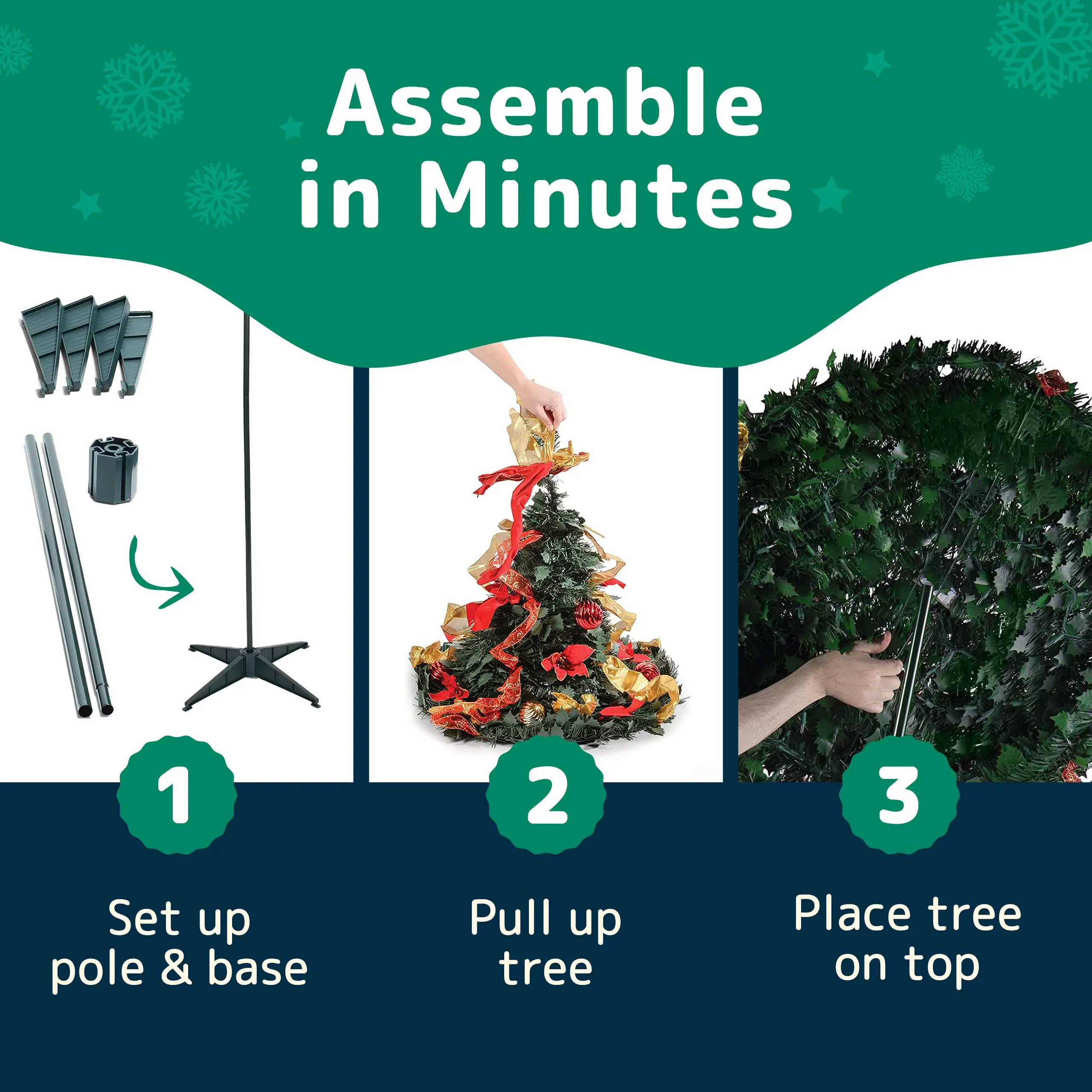 Assemble in Minutes

1

Set up pole & base

2

Pull up tree

3

Place tree on top