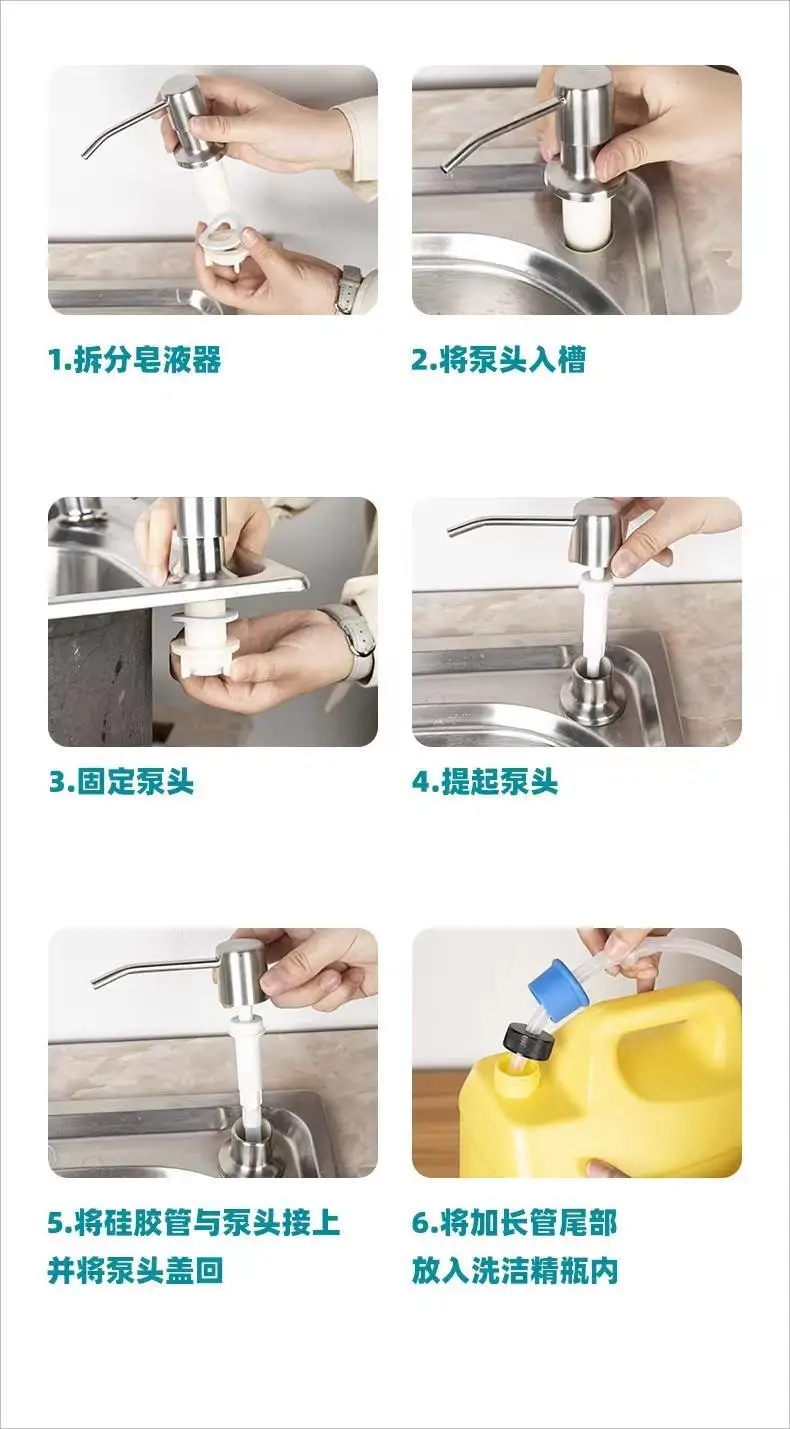 1.拆分皂液器

2.将泵头入槽

3.固定泵头

4.提起泵头

5.将硅胶管与泵头接上
并将泵头盖回

6.将加长管尾部
放入洗洁精瓶内