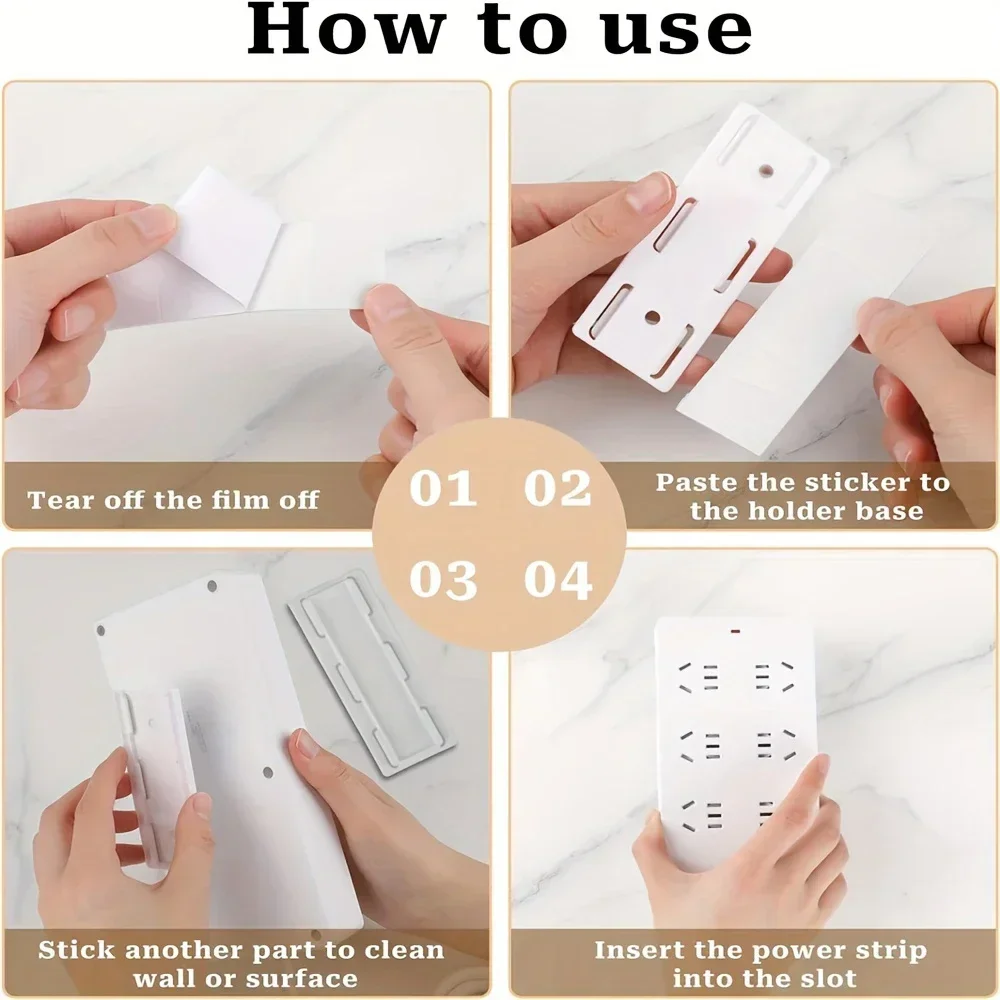 How to use

Tear off the film off

01 02

Paste the sticker to the holder base

03 04

Stick another part to clean wall or surface

Insert the power strip into the slot