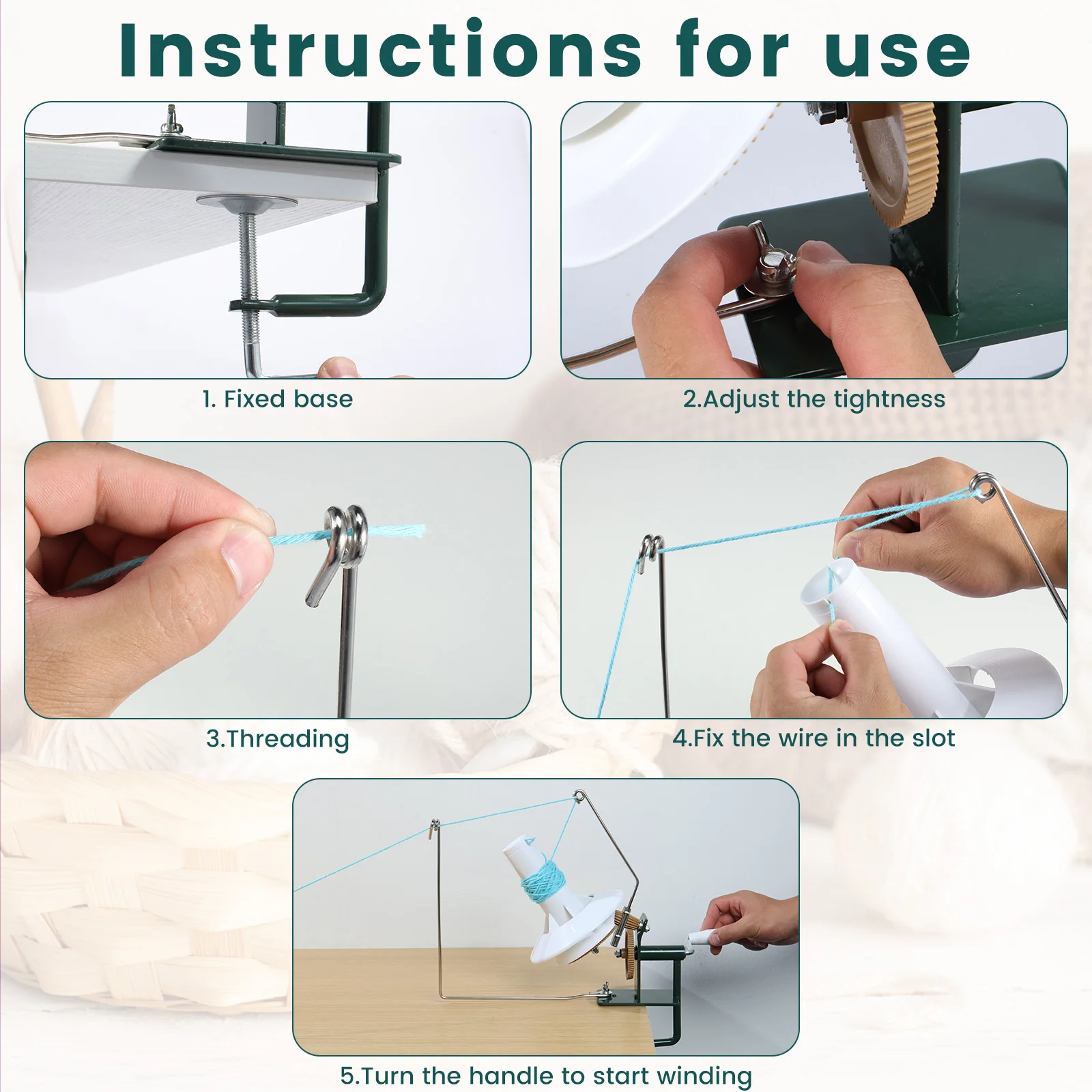 Instructions for use

1. Fixed base

2.Adjust the tightness

3.Threading

4.Fix the wire in the slot

5.Turn the handle to start winding