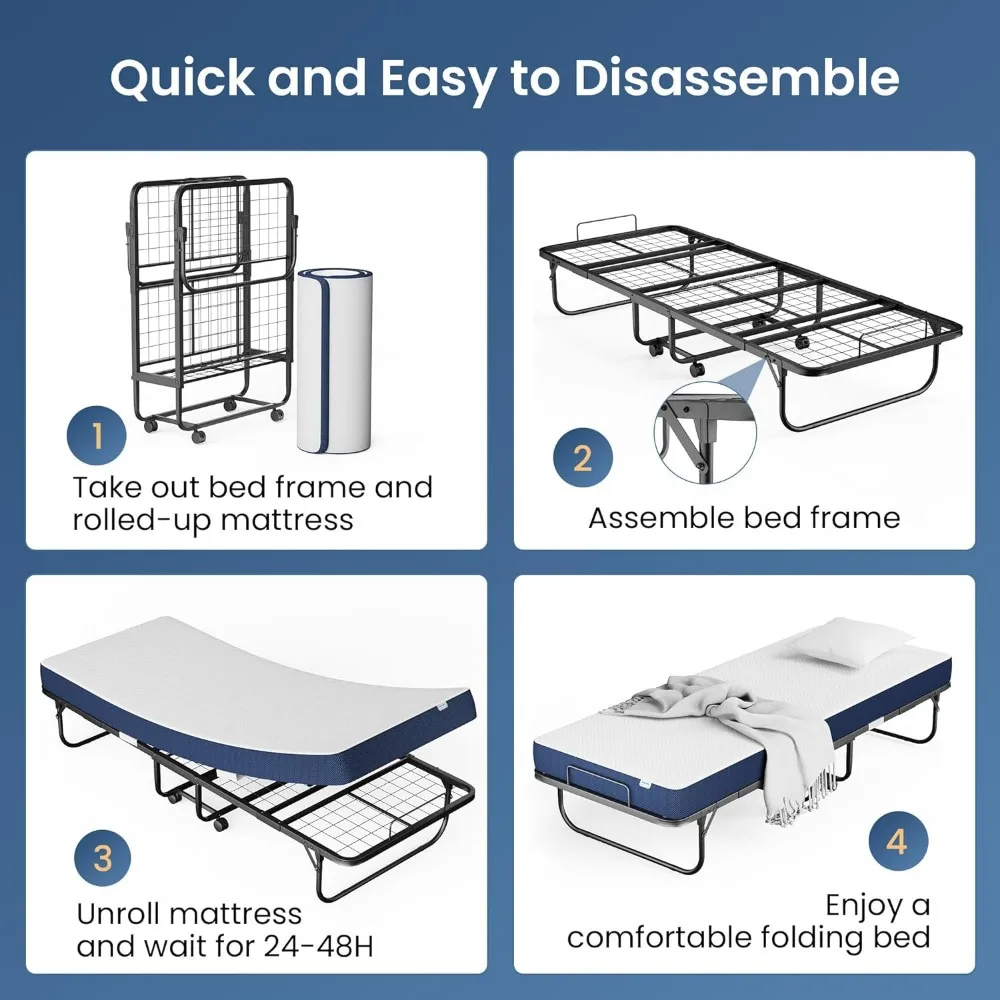 Quick and Easy to Disassemble

1

Take out bed frame and rolled-up mattress

2

Assemble bed frame

3

Unroll mattress and wait for 24-48H

4

Enjoy a comfortable folding bed