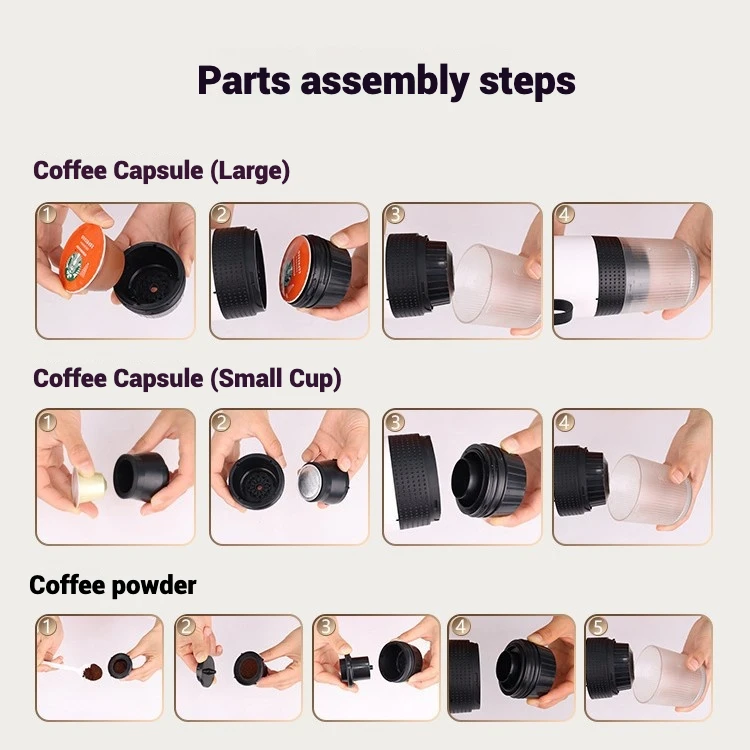 Parts assembly steps

Coffee Capsule (Large)

1 2 3 4

Coffee Capsule (Small Cup)

1 2 3 4

Coffee powder

1 2 3 4 5