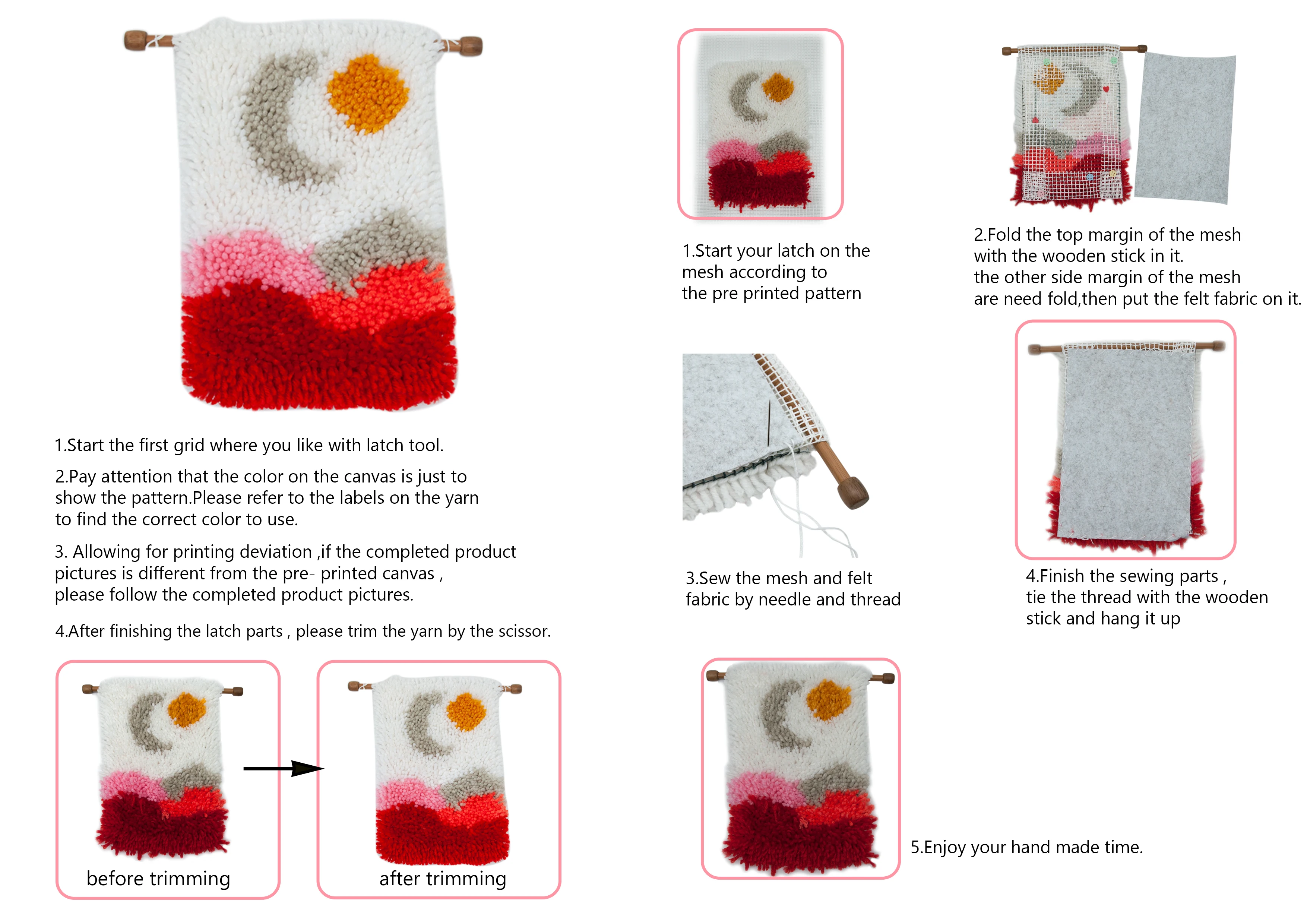 1.Start the first grid where you like with latch tool.

2.Pay attention that the color on the canvas is just to show the pattern.Please refer to the labels on the yarn to find the correct color to use.

3. Allowing for printing deviation ,if the completed product pictures is different from the pre- printed canvas , please follow the completed product pictures.

4.After finishing the latch parts , please trim the yarn by the scissor.

before trimming

after trimming

1.Start your latch on the mesh according to the pre printed pattern

2.Fold the top margin of the mesh with the wooden stick in it. the other side margin of the mesh are need fold,then put the felt fabric on it.

3.Sew the mesh and felt fabric by needle and thread

4.Finish the sewing parts , tie the thread with the wooden stick and hang it up

5.Enjoy your hand made time.