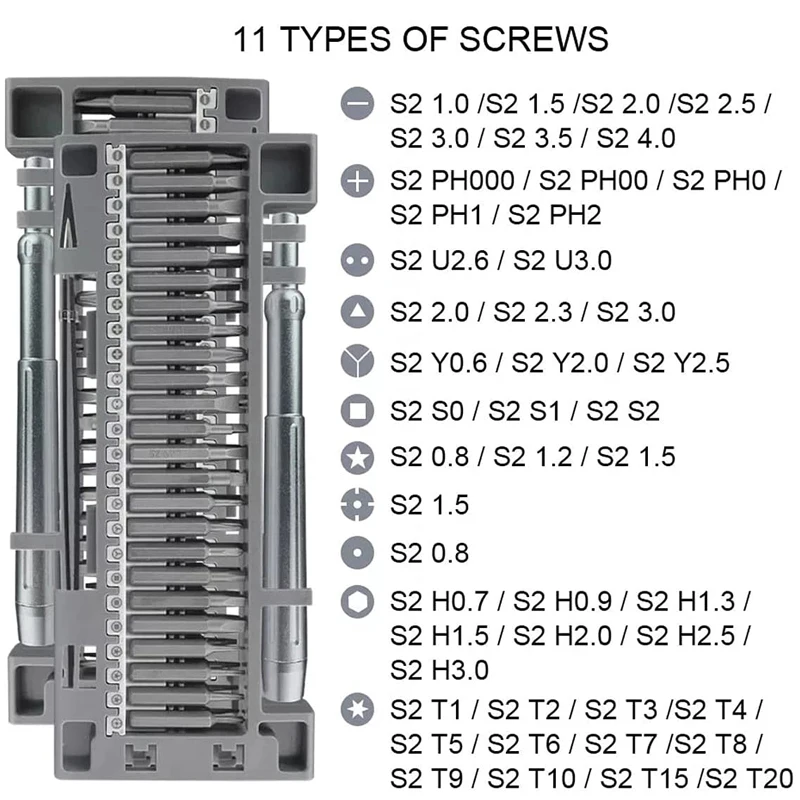 11 TYPES OF SCREWS

S2 1.0 /S2 1.5 /S2 2.0 /S2 2.5 / S2 3.0 / S2 3.5 / S2 4.0

S2 PH000 / S2 PH00 / S2 PH0 / S2 PH1 / S2 PH2

S2 U2.6 / S2 U3.0

S2 2.0 / S2 2.3 / S2 3.0

S2 Y0.6 / S2 Y2.0 / S2 Y2.5

S2 S0 / S2 S1 / S2 S2

S2 0.8 / S2 1.2 / S2 1.5

S2 1.5

S2 0.8

S2 H0.7 / S2 H0.9 / S2 H1.3 / S2 H1.5 / S2 H2.0 / S2 H2.5 / S2 H3.0

S2 T1 / S2 T2 / S2 T3 /S2 T4 / S2 T5 / S2 T6 / S2 T7 /S2 T8 / S2 T9 / S2 T10 / S2 T15 /S2 T20