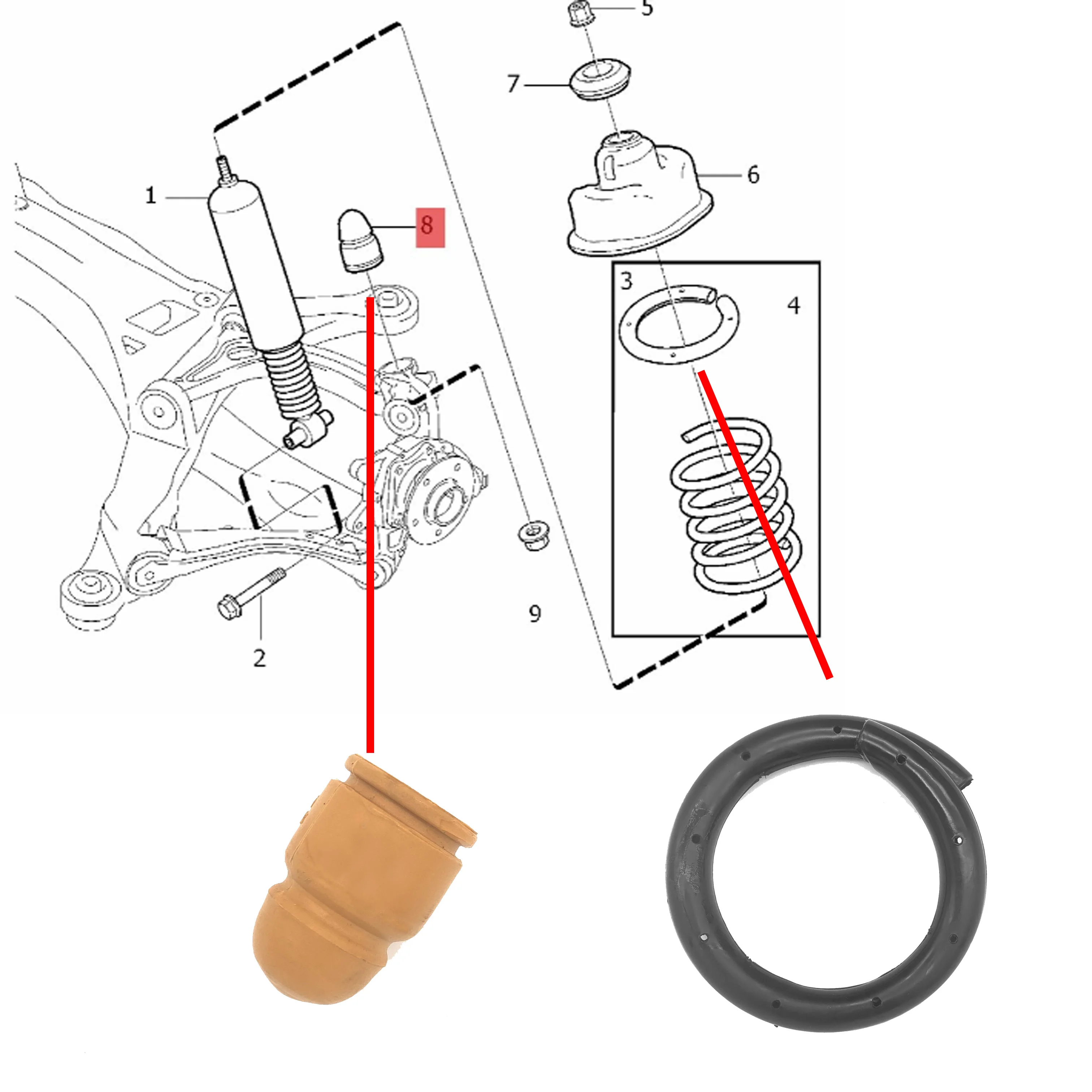 5
7
6
1
8
3
4
9
2