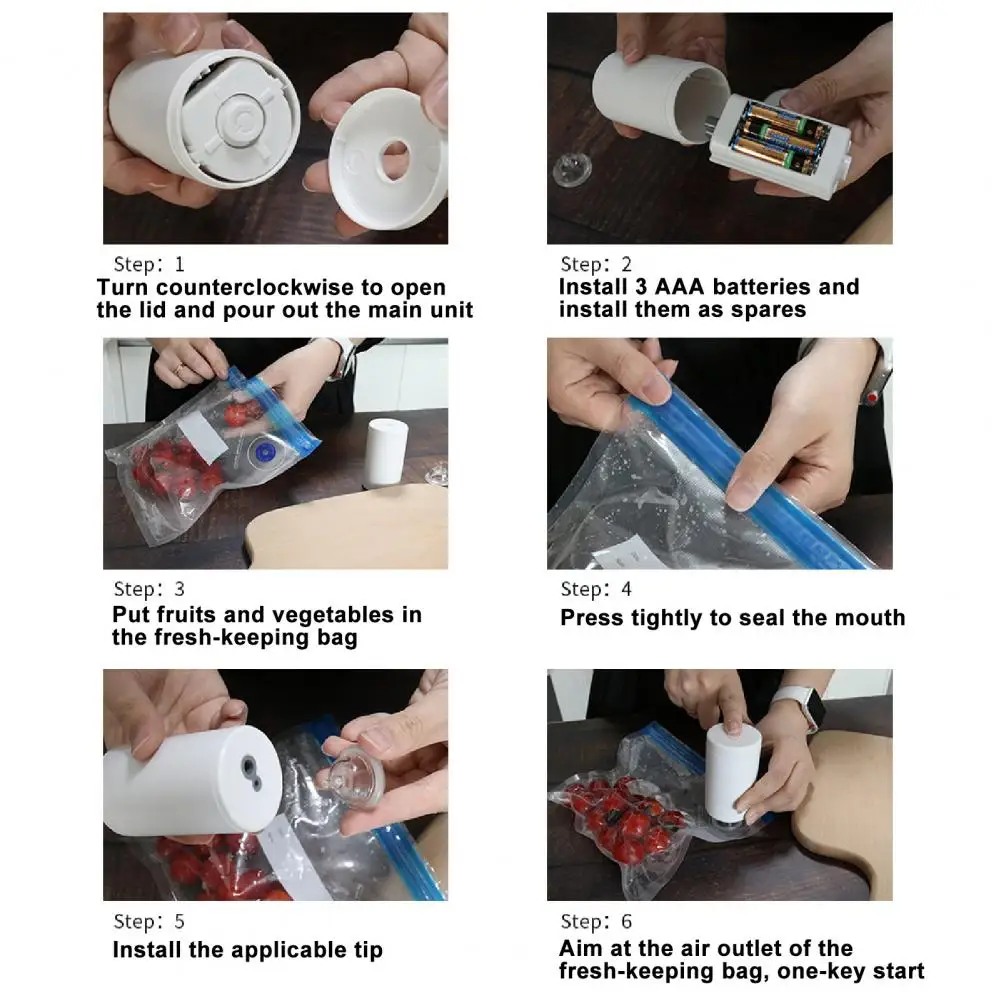 Step: 1
Turn counterclockwise to open the lid and pour out the main unit

Step: 2
Install 3 AAA batteries and install them as spares

Step: 3
Put fruits and vegetables in the fresh-keeping bag

Step: 4
Press tightly to seal the mouth

Step: 5
Install the applicable tip

Step: 6
Aim at the air outlet of the fresh-keeping bag, one-key start