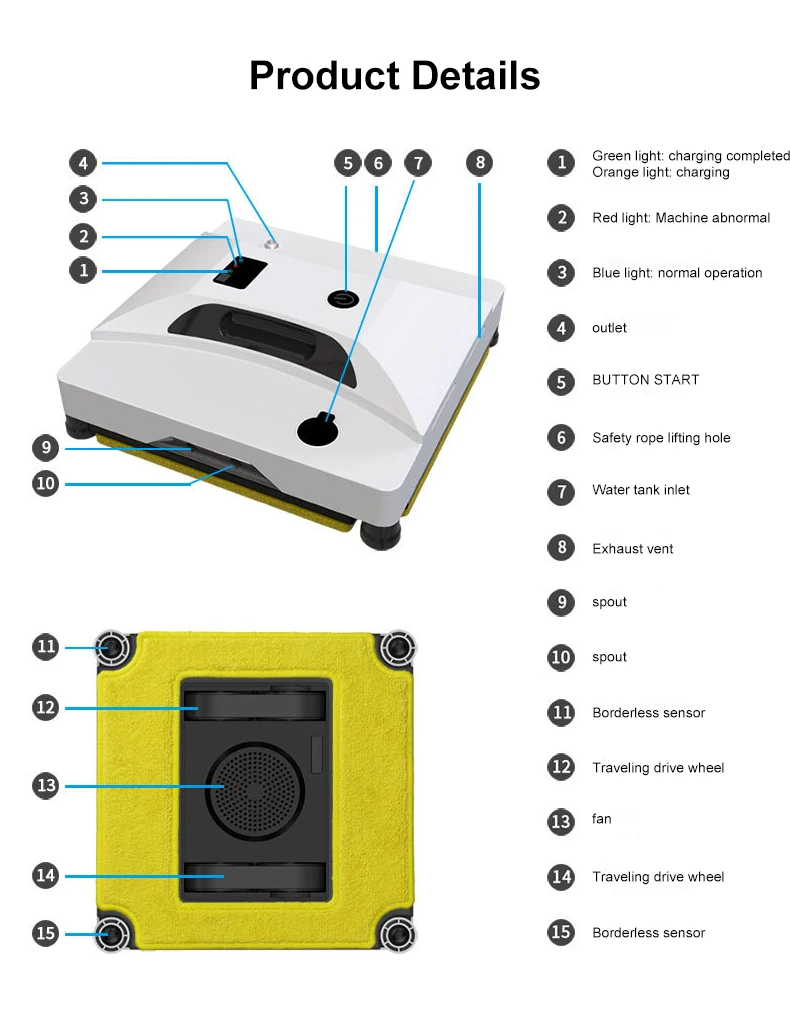 Product Details

4
3
2
1
5
6
7
8
9
10
11
12
13
14
15

1 Green light: charging completed
Orange light: charging

2 Red light: Machine abnormal

3 Blue light: normal operation

4 outlet

5 BUTTON START

6 Safety rope lifting hole

7 Water tank inlet

8 Exhaust vent

9 spout

10 spout

11 Borderless sensor

12 Traveling drive wheel

13 fan

14 Traveling drive wheel

15 Borderless sensor