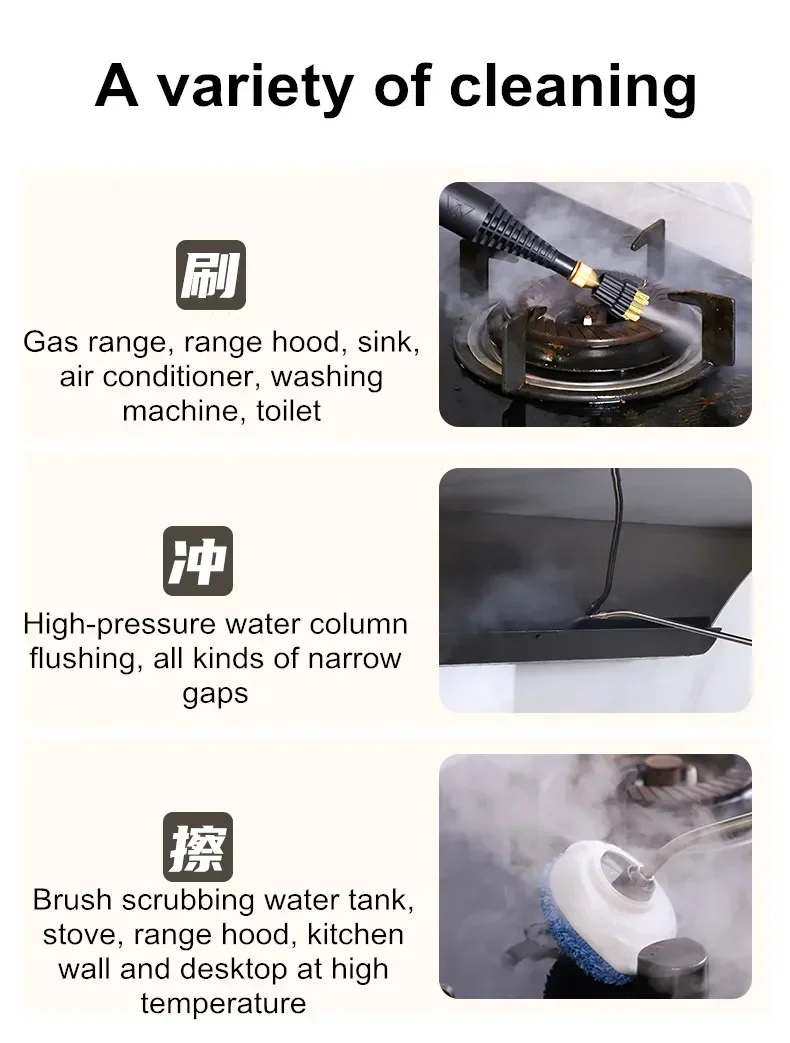 A variety of cleaning

刷

Gas range, range hood, sink, air conditioner, washing machine, toilet

冲

High-pressure water column flushing, all kinds of narrow gaps

擦

Brush scrubbing water tank, stove, range hood, kitchen wall and desktop at high temperature