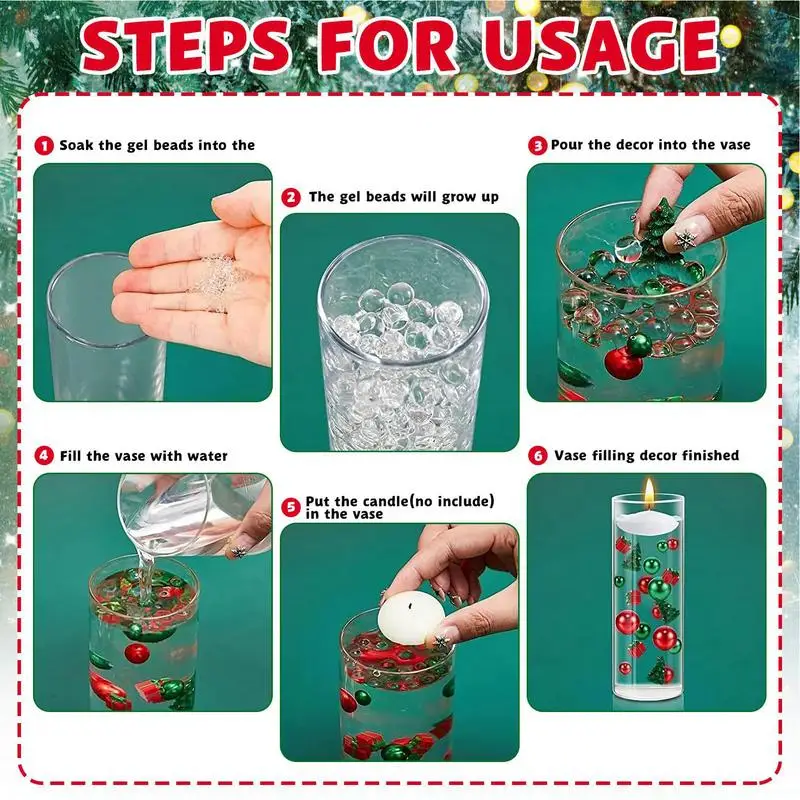 STEPS FOR USAGE

1 Soak the gel beads into the

2 The gel beads will grow up

3 Pour the decor into the vase

4 Fill the vase with water

5 Put the candle(no include) in the vase

6 Vase filling decor finished