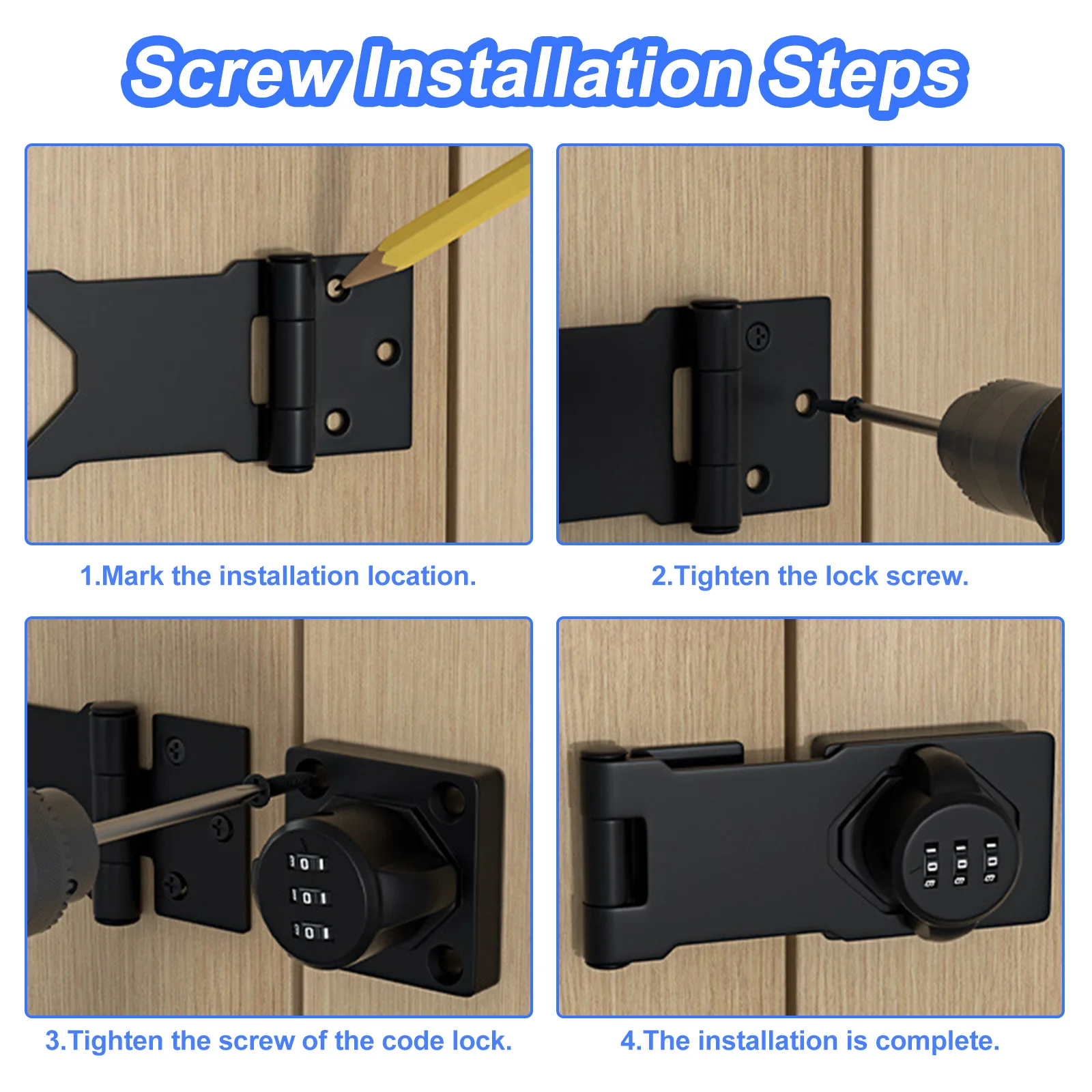 Screw Installation Steps

1.Mark the installation location.

2.Tighten the lock screw.

3.Tighten the screw of the code lock.

4.The installation is complete.