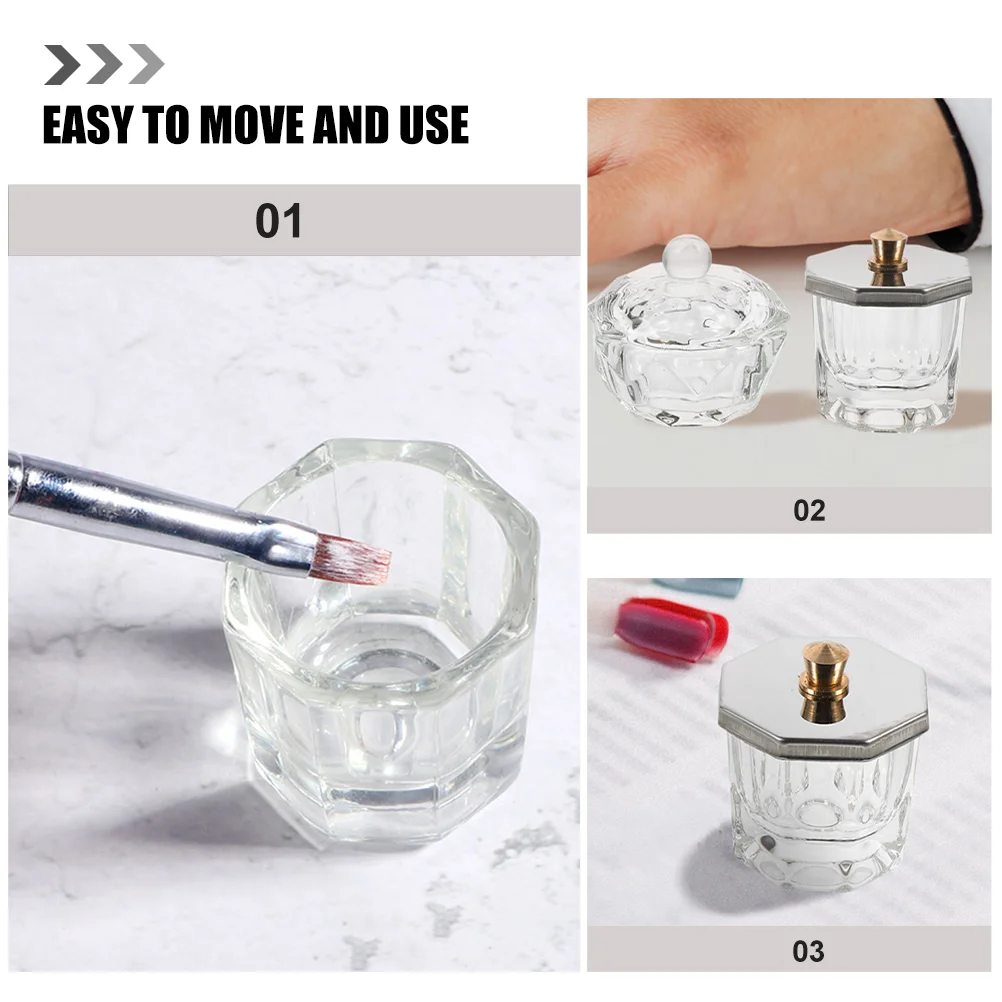 EASY TO MOVE AND USE

01

02

03