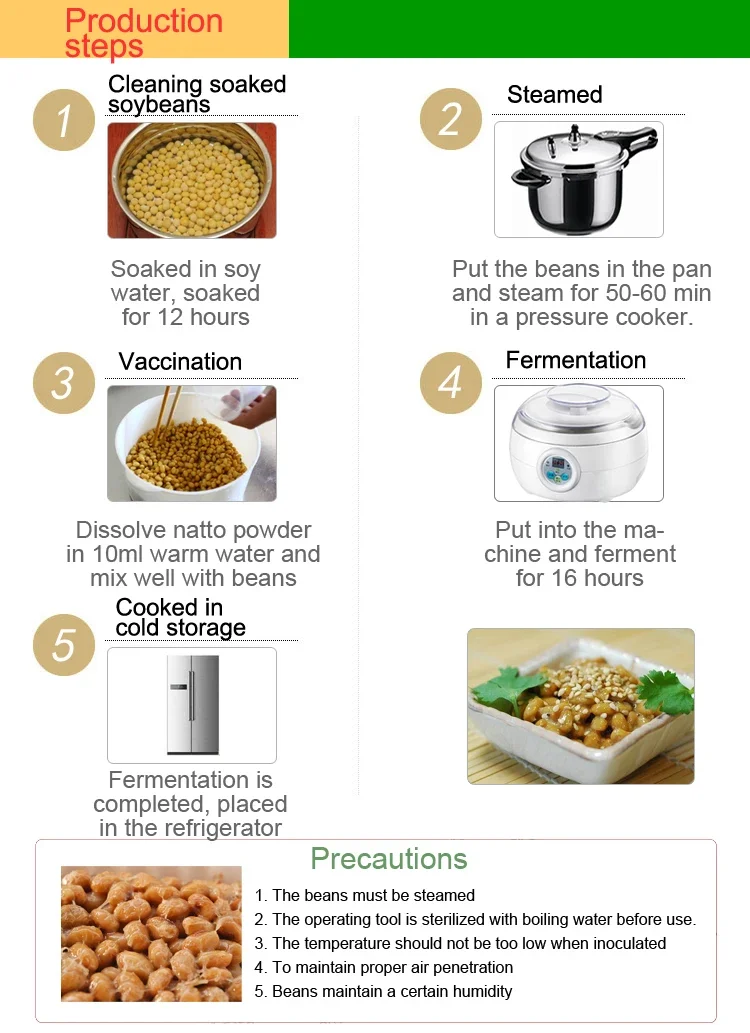 Production steps

1 Cleaning soaked soybeans

Soaked in soy water, soaked for 12 hours

2 Steamed

Put the beans in the pan and steam for 50-60 min in a pressure cooker.

3 Vaccination

Dissolve natto powder in 10ml warm water and mix well with beans

4 Fermentation

Put into the machine and ferment for 16 hours

5 Cooked in cold storage

Fermentation is completed, placed in the refrigerator

Precautions

1. The beans must be steamed
2. The operating tool is sterilized with boiling water before use.
3. The temperature should not be too low when inoculated
4. To maintain proper air penetration
5. Beans maintain a certain humidity