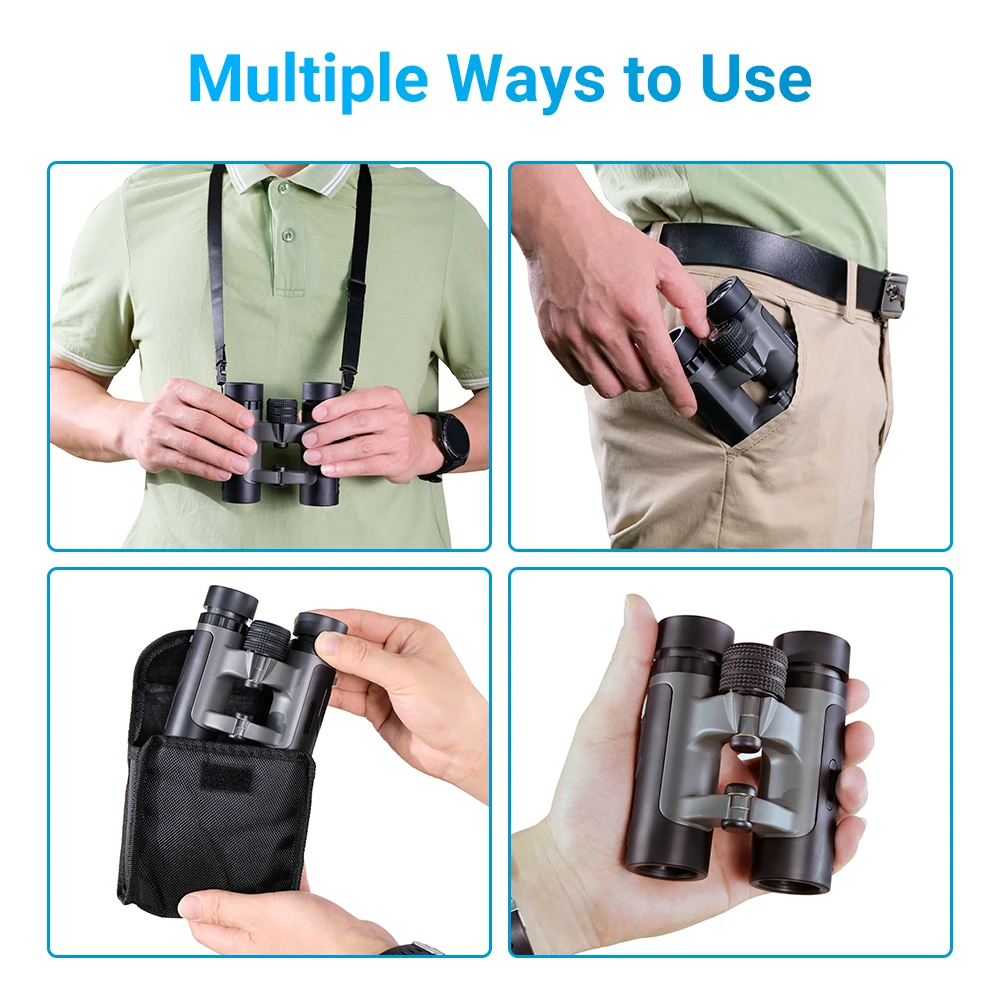 Multiple Ways to Use