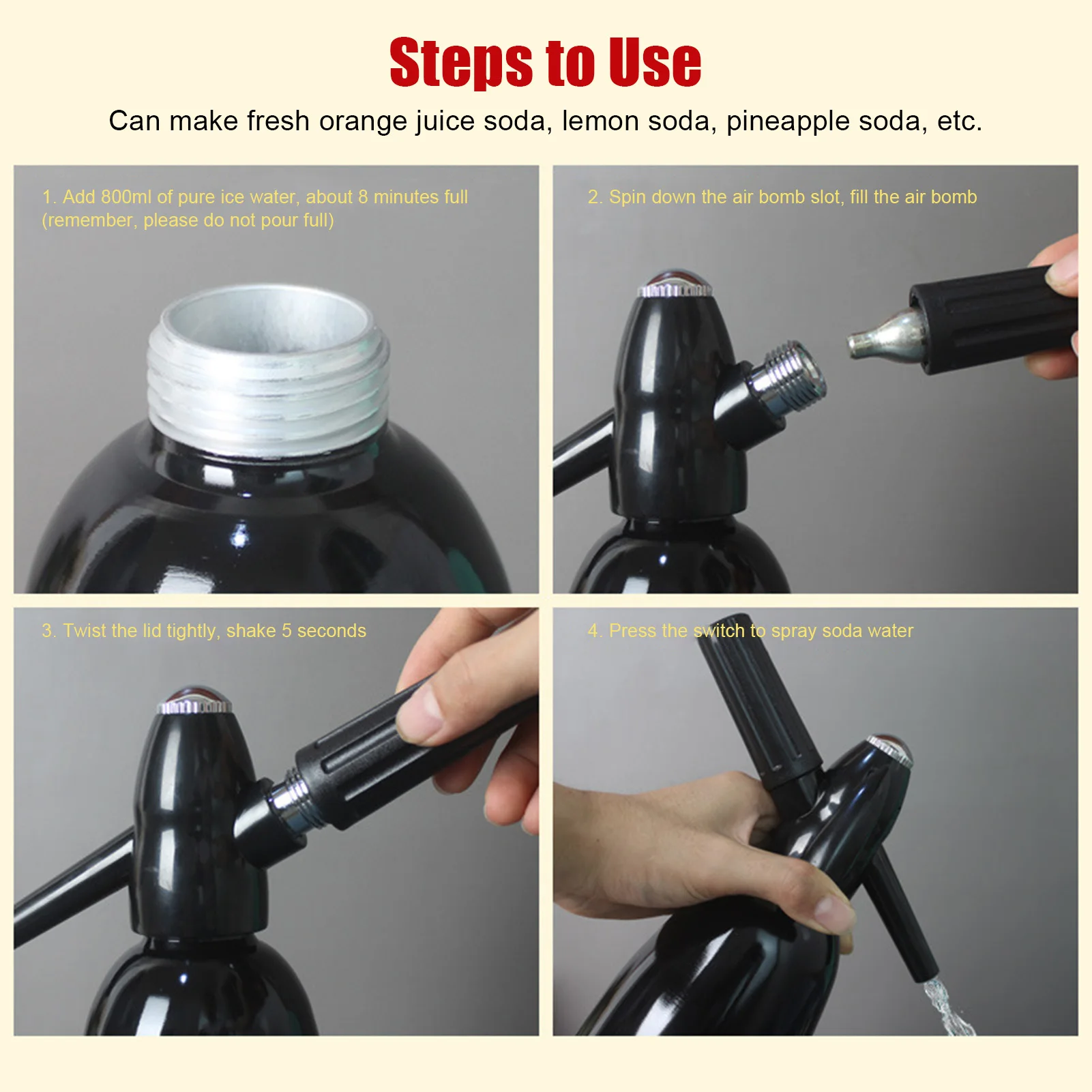 Steps to Use

Can make fresh orange juice soda, lemon soda, pineapple soda, etc.

1. Add 800ml of pure ice water, about 8 minutes full (remember, please do not pour full)

2. Spin down the air bomb slot, fill the air bomb

3. Twist the lid tightly, shake 5 seconds

4. Press the switch to spray soda water