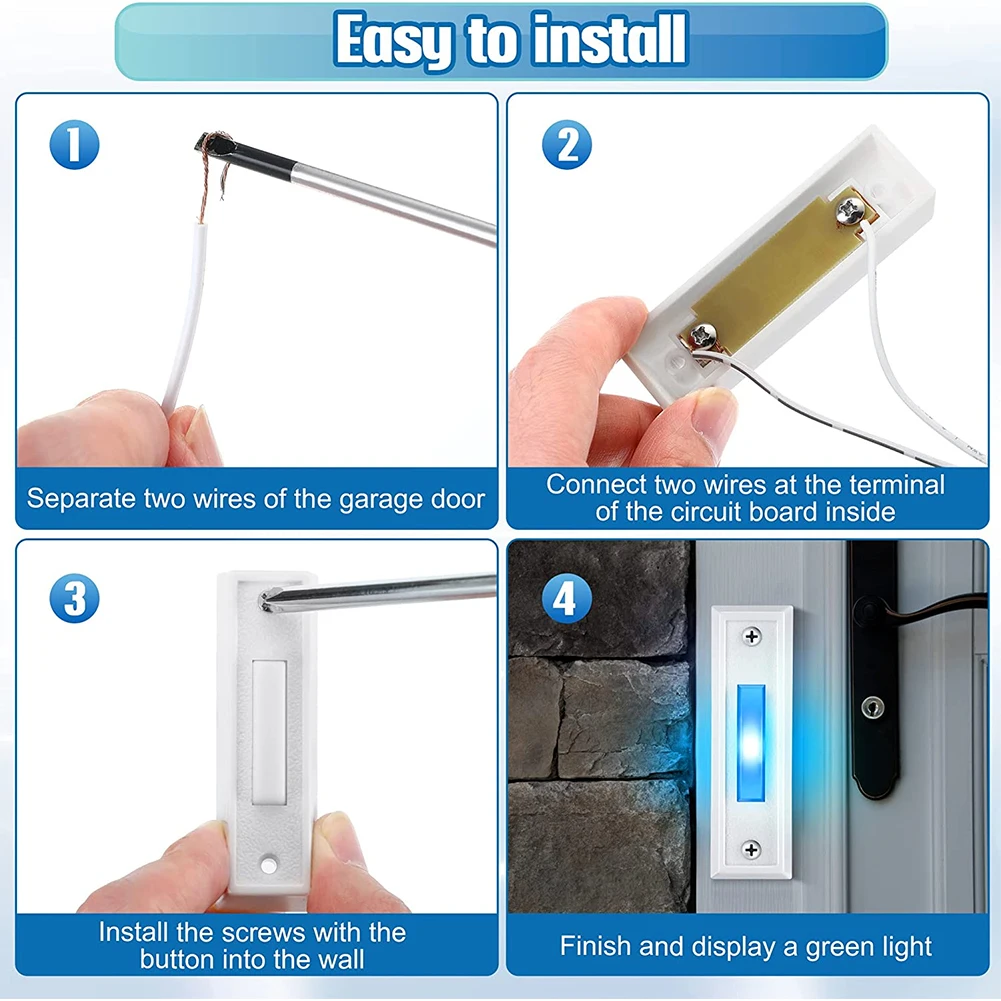 Easy to install

1

Separate two wires of the garage door

2

Connect two wires at the terminal of the circuit board inside

3

Install the screws with the button into the wall

4

Finish and display a green light