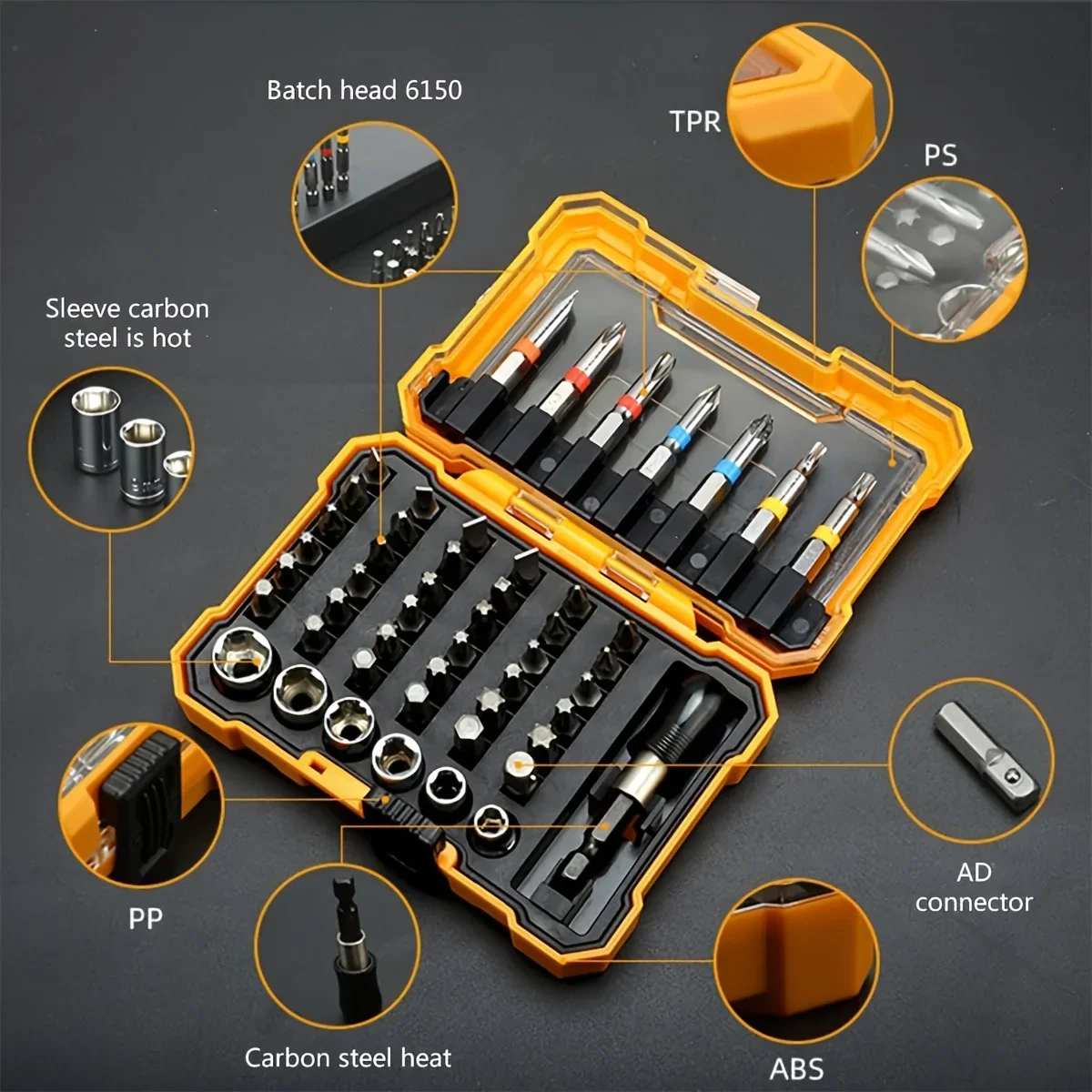 Batch head 6150

TPR

PS

Sleeve carbon steel is hot

AD connector

PP

Carbon steel heat

ABS