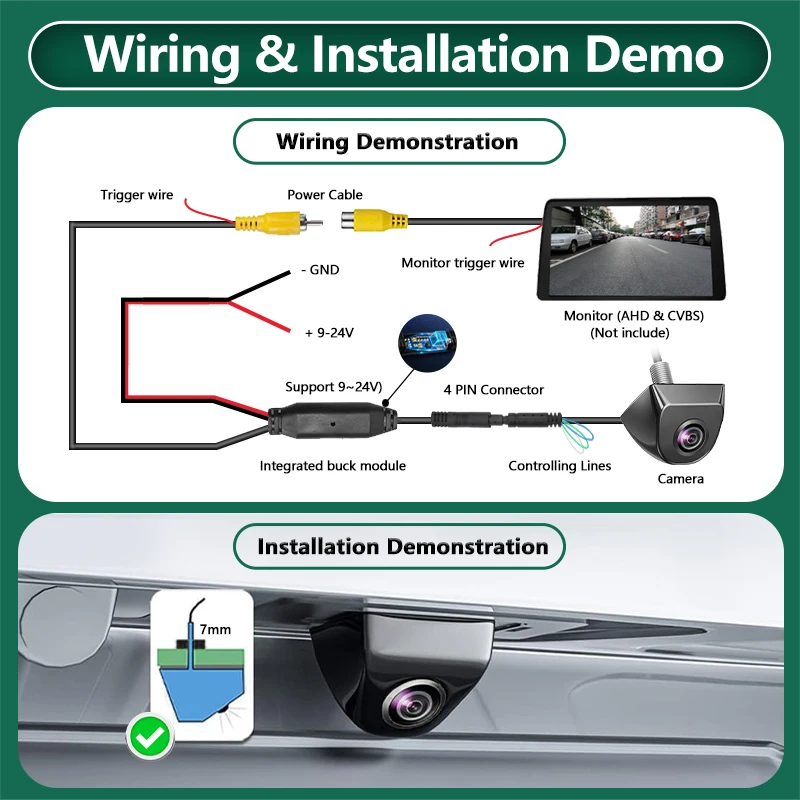 Wiring & Installation Demo

Wiring Demonstration

Trigger wire

Power Cable

Monitor trigger wire

- GND

+ 9-24V

Monitor (AHD & CVBS)
(Not include)

Support 9~24V)

4 PIN Connector

Integrated buck module

Controlling Lines

Camera

Installation Demonstration

7mm