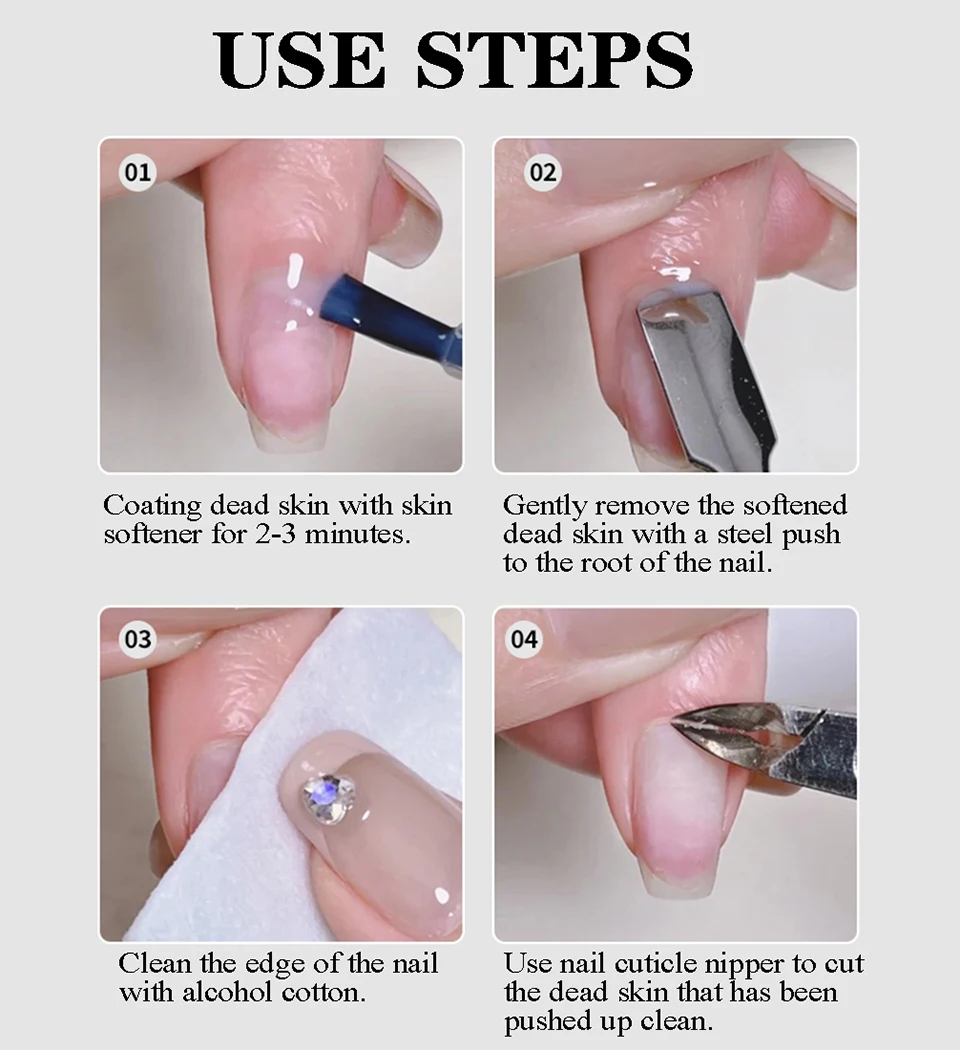 USE STEPS

01

Coating dead skin with skin softener for 2-3 minutes.

02

Gently remove the softened dead skin with a steel push to the root of the nail.

03

Clean the edge of the nail with alcohol cotton.

04

Use nail cuticle nipper to cut the dead skin that has been pushed up clean.