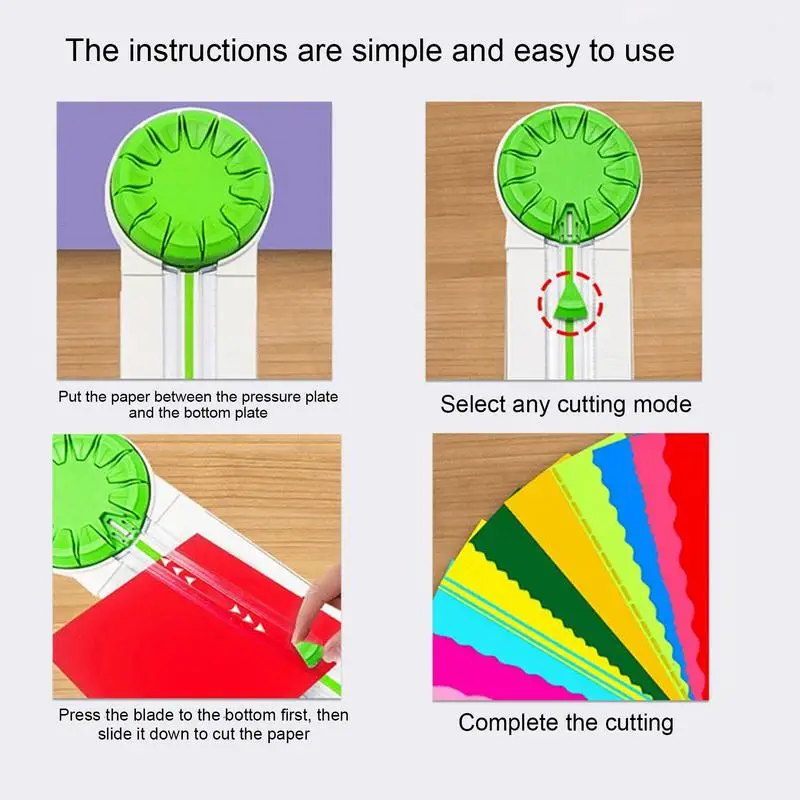 The instructions are simple and easy to use

Put the paper between the pressure plate and the bottom plate

Select any cutting mode

Press the blade to the bottom first, then slide it down to cut the paper

Complete the cutting