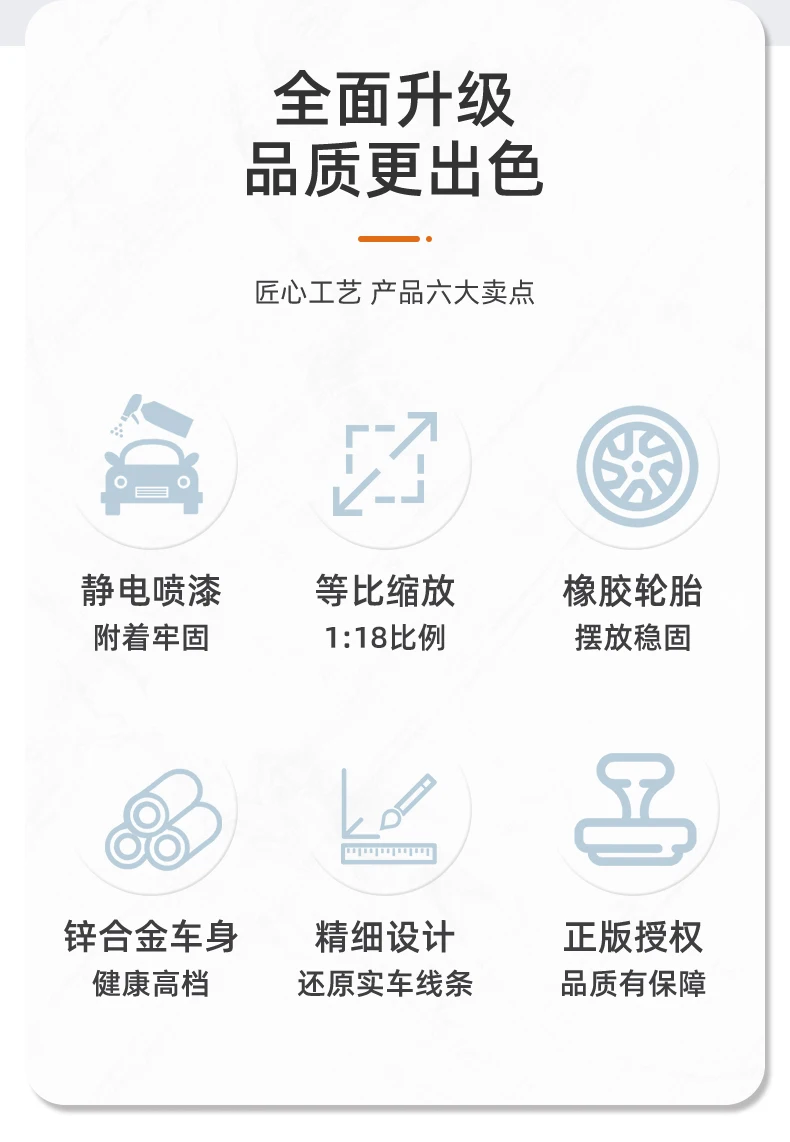 全面升级
品质更出色

匠心工艺 产品六大卖点

静电喷漆
附着牢固

等比缩放
1:18比例

橡胶轮胎
摆放稳固

锌合金车身
健康高档

精细设计
还原实车线条

正版授权
品质有保障