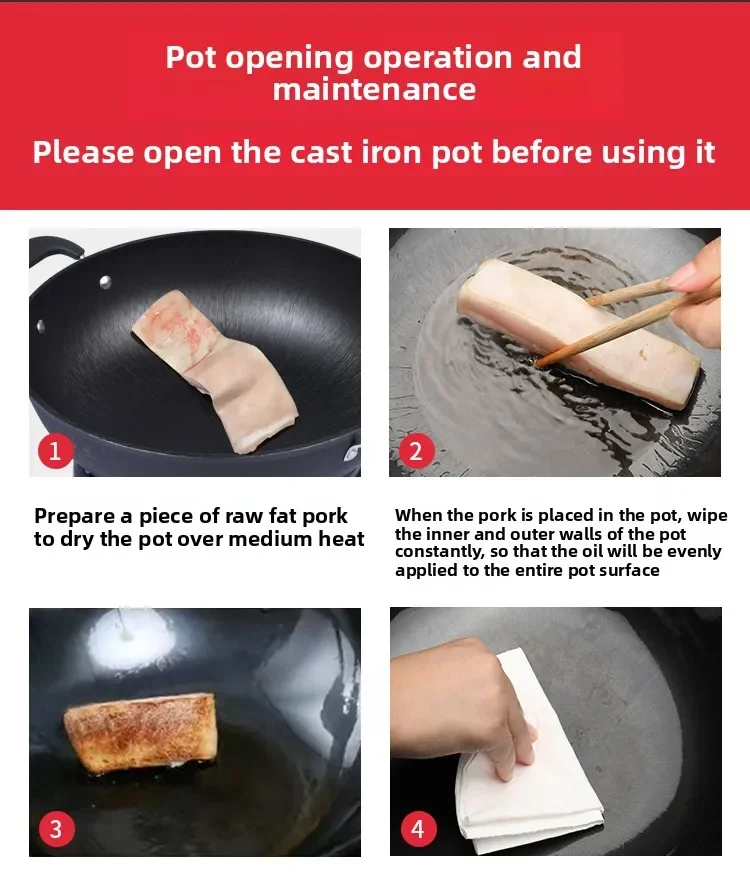 Pot opening operation and maintenance

Please open the cast iron pot before using it

1

2

Prepare a piece of raw fat pork to dry the pot over medium heat

When the pork is placed in the pot, wipe the inner and outer walls of the pot constantly, so that the oil will be evenly applied to the entire pot surface

3

4