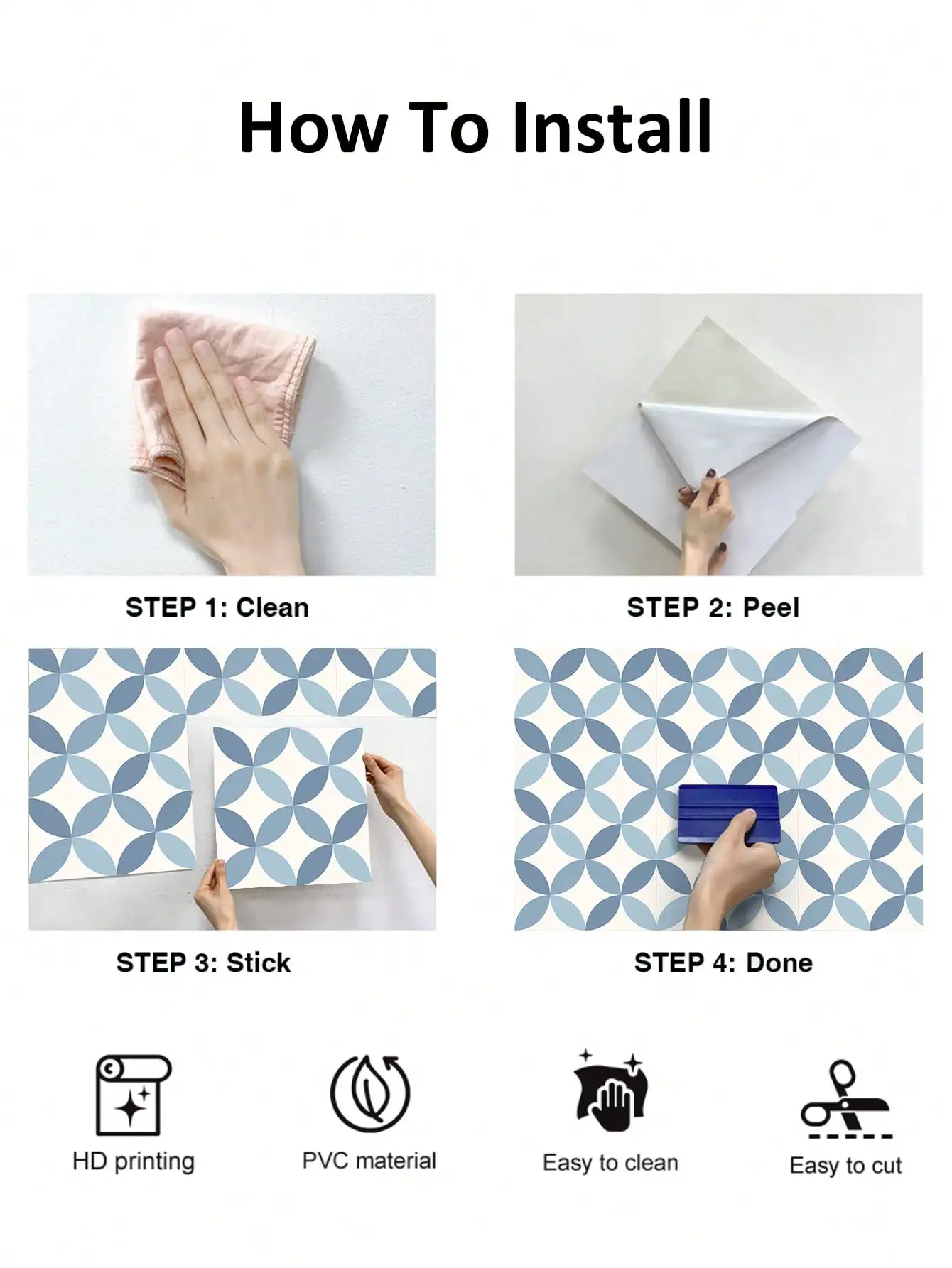 How To Install

STEP 1: Clean

STEP 2: Peel

STEP 3: Stick

STEP 4: Done

HD printing

PVC material

Easy to clean

Easy to cut