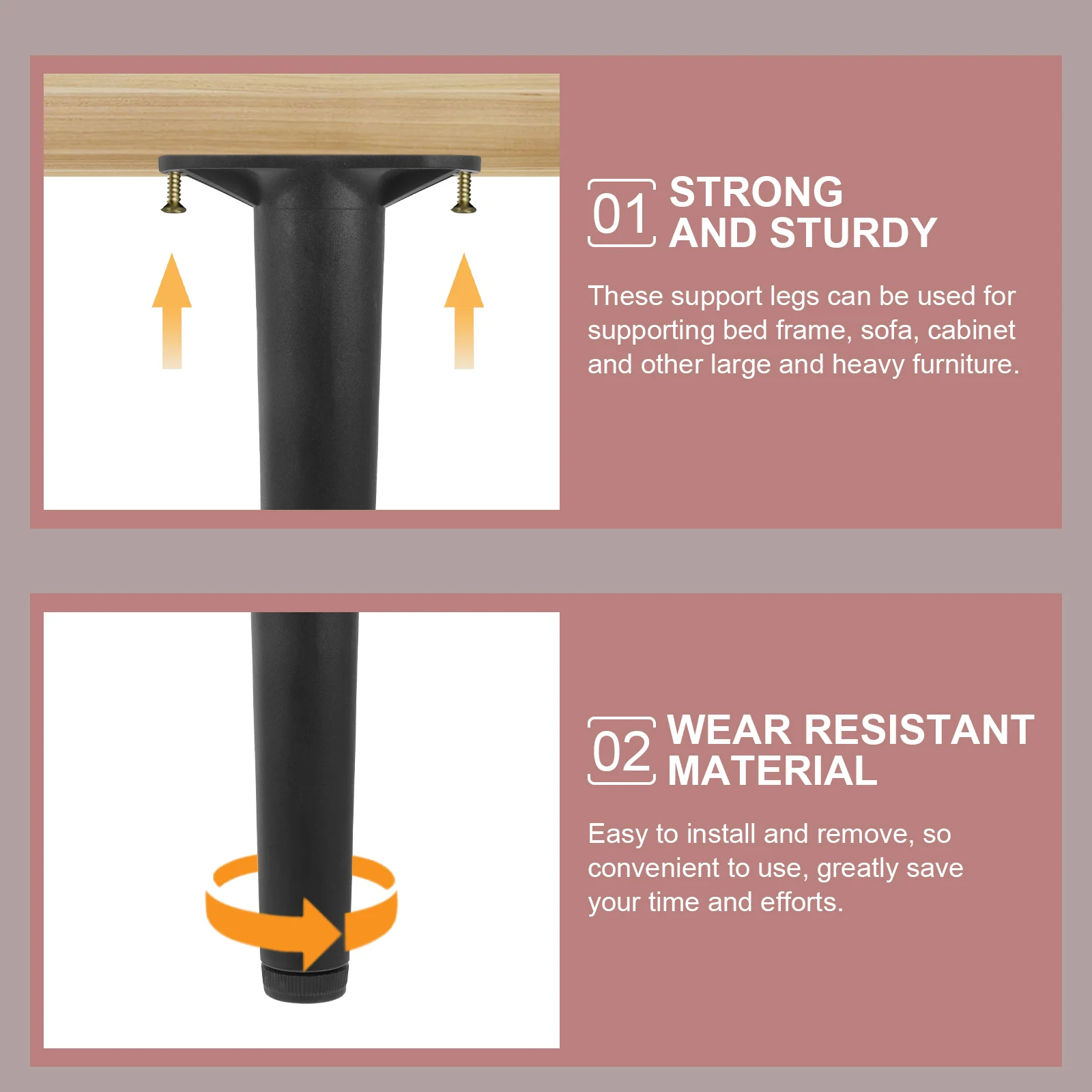 01 STRONG AND STURDY

These support legs can be used for supporting bed frame, sofa, cabinet and other large and heavy furniture.

02 WEAR RESISTANT MATERIAL

Easy to install and remove, so convenient to use, greatly save your time and efforts.