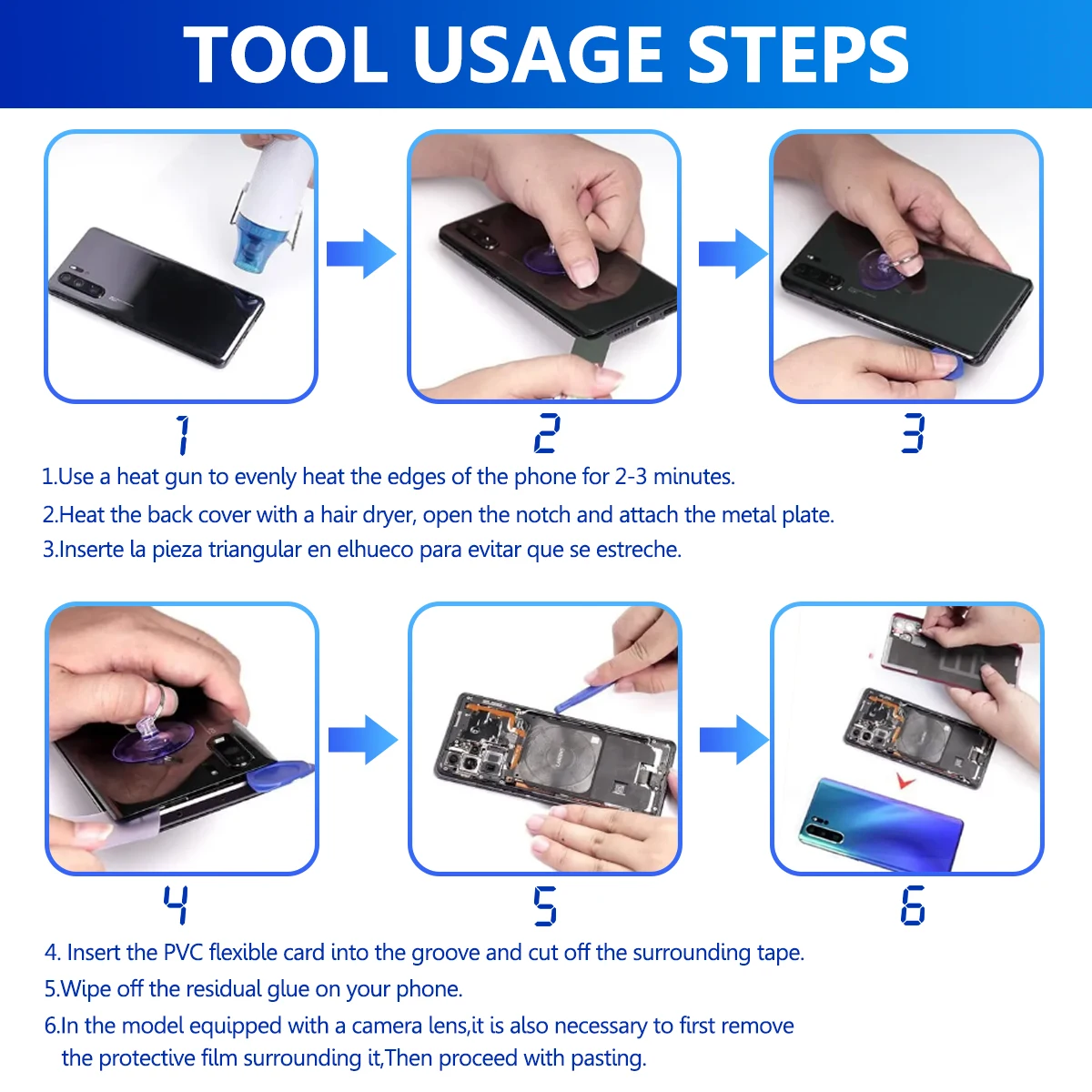 TOOL USAGE STEPS

1

2

3

1.Use a heat gun to evenly heat the edges of the phone for 2-3 minutes.

2.Heat the back cover with a hair dryer, open the notch and attach the metal plate.

3.Inserte la pieza triangular en elhueco para evitar que se estreche.

4

5

6

4. Insert the PVC flexible card into the groove and cut off the surrounding tape.

5.Wipe off the residual glue on your phone.

6.In the model equipped with a camera lens,it is also necessary to first remove the protective film surrounding it,Then proceed with pasting.