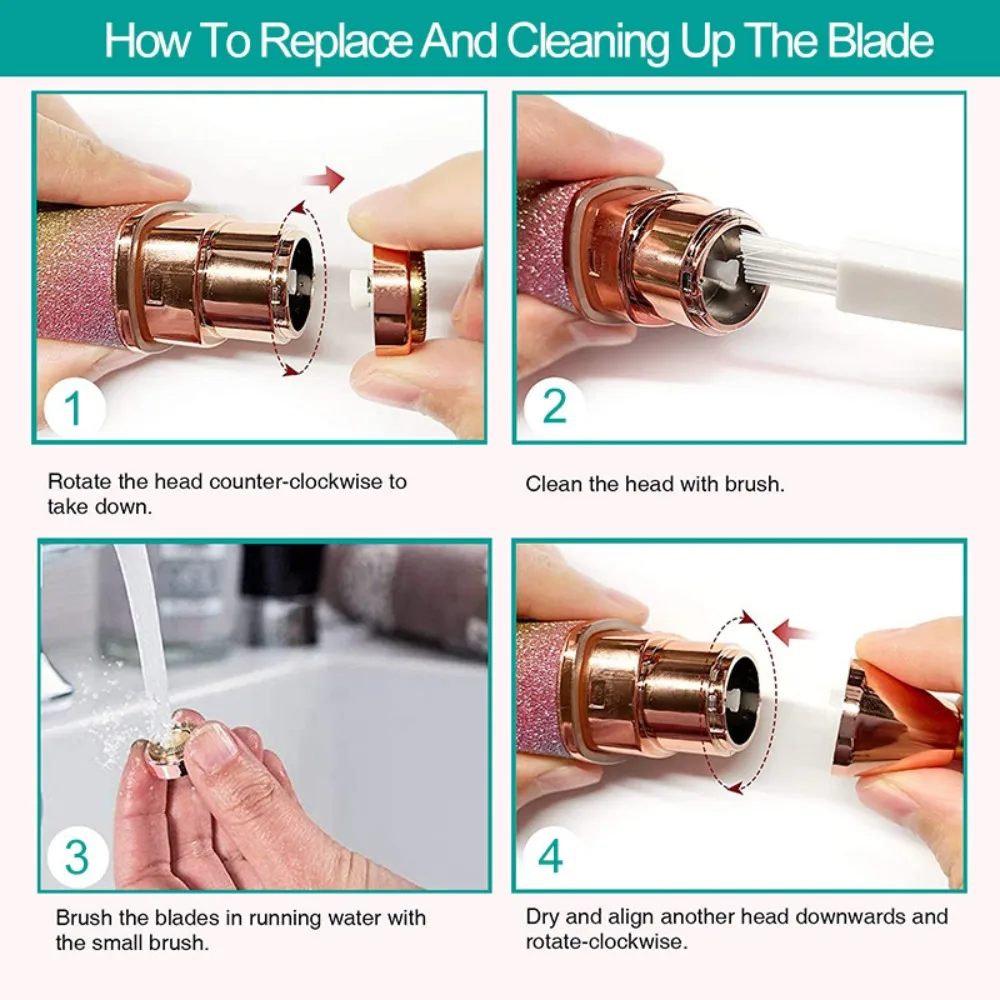 How To Replace And Cleaning Up The Blade

1

Rotate the head counter-clockwise to take down.

2

Clean the head with brush.

3

Brush the blades in running water with the small brush.

4

Dry and align another head downwards and rotate-clockwise.