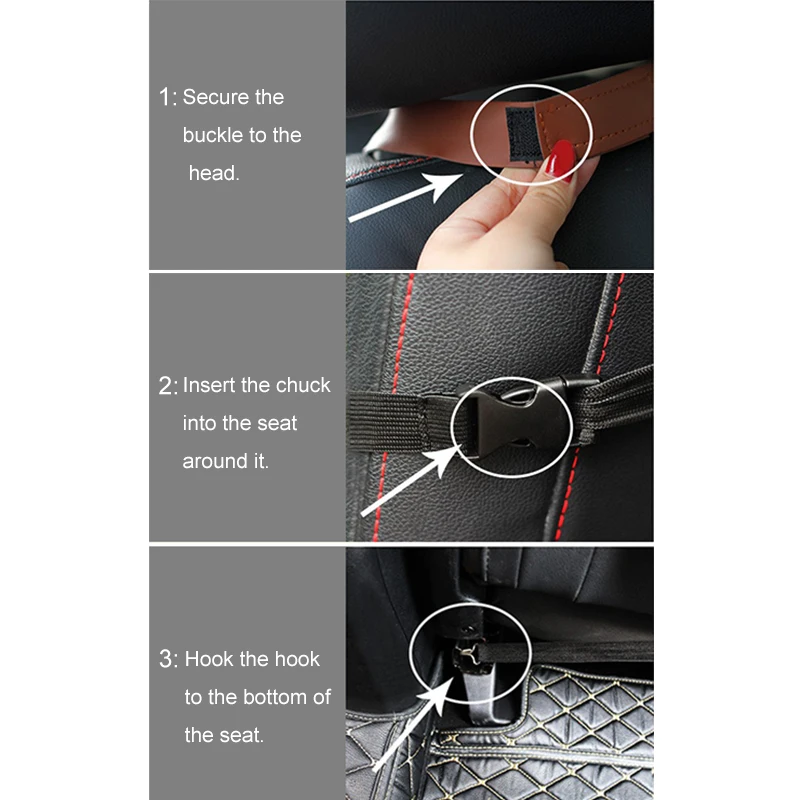 1: Secure the buckle to the head.

2: Insert the chuck into the seat around it.

3: Hook the hook to the bottom of the seat.