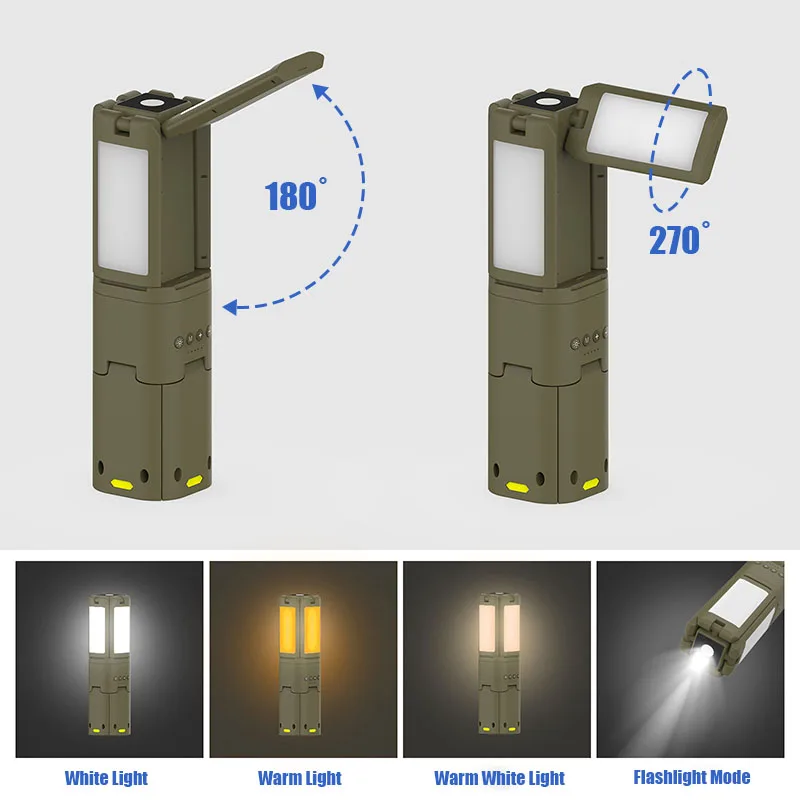 180°

270°

White Light

Warm Light

Warm White Light

Flashlight Mode