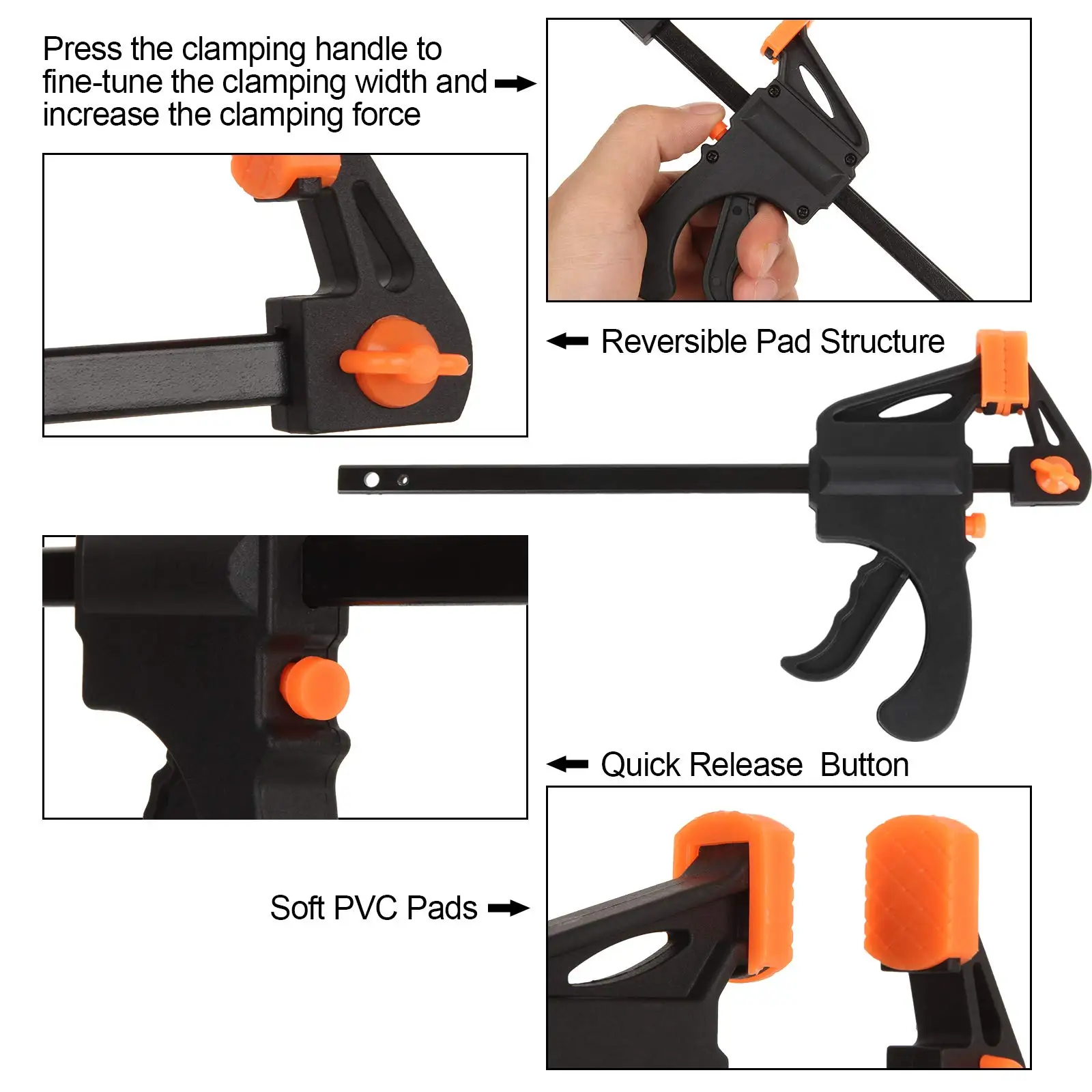 Press the clamping handle to fine-tune the clamping width and increase the clamping force

Reversible Pad Structure

Quick Release Button

Soft PVC Pads