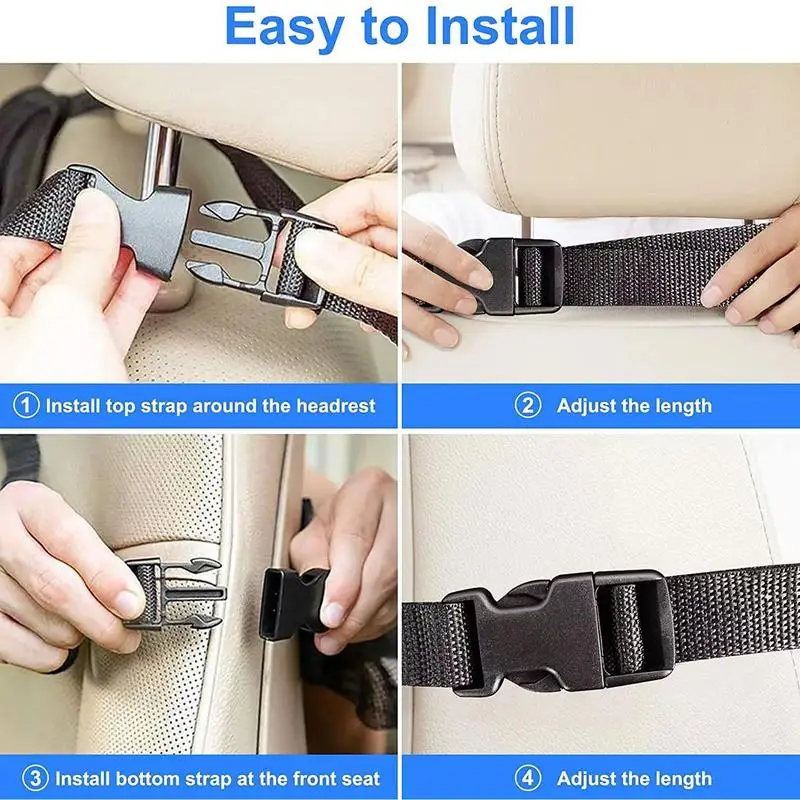 Easy to Install

① Install top strap around the headrest

② Adjust the length

③ Install bottom strap at the front seat

④ Adjust the length