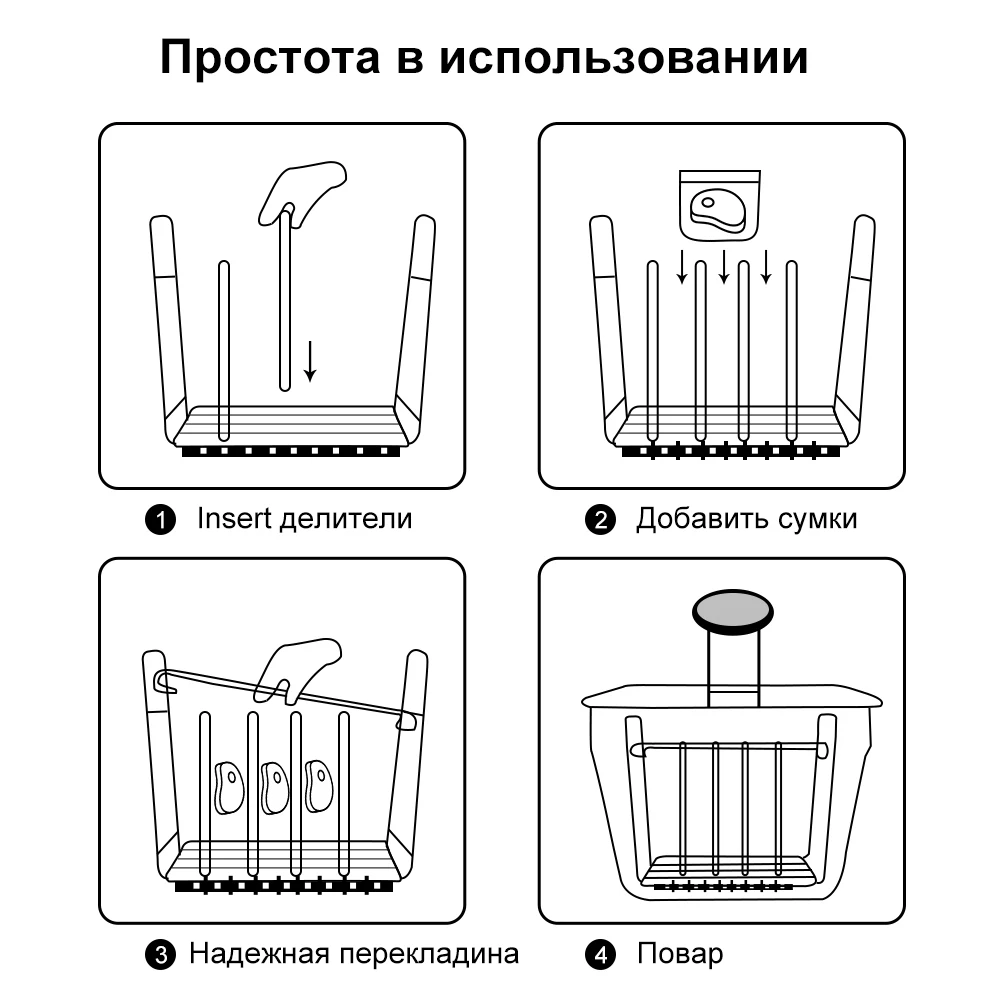 Простота в использовании

1 Insert делители

2 Добавить сумки

3 Надежная перекладина

4 Повар