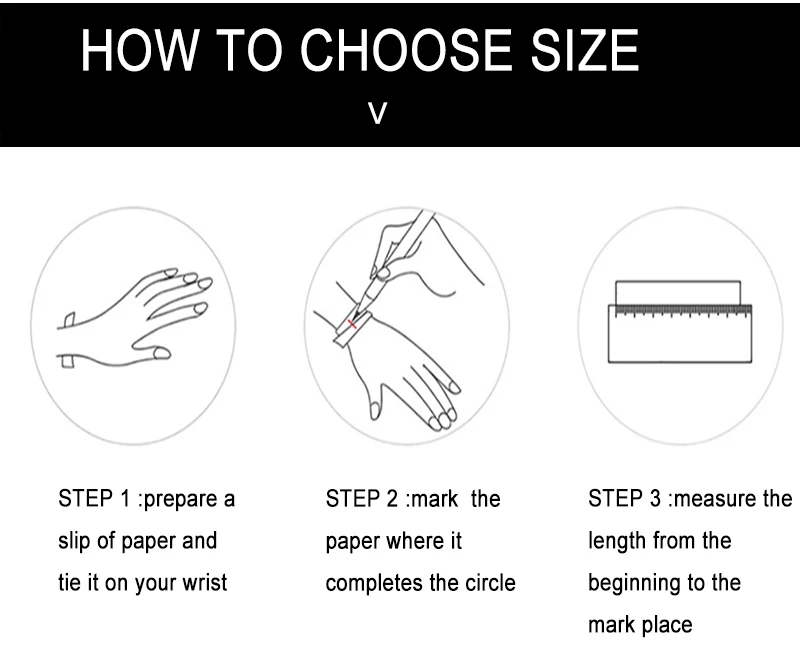 HOW TO CHOOSE SIZE

V

STEP 1 :prepare a slip of paper and tie it on your wrist

STEP 2 :mark the paper where it completes the circle

STEP 3 :measure the length from the beginning to the mark place