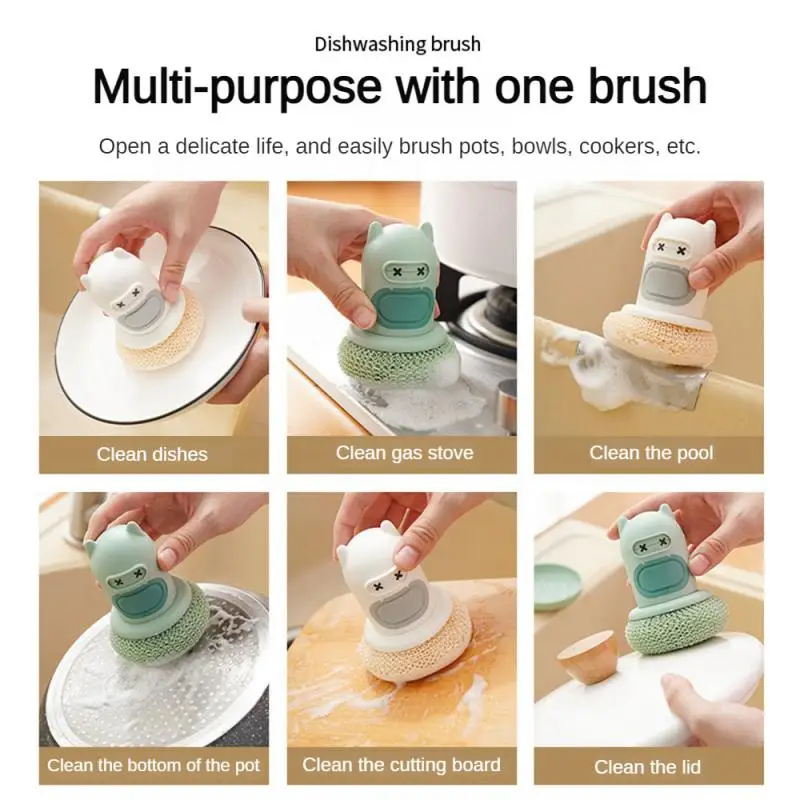 Dishwashing brush

Multi-purpose with one brush

Open a delicate life, and easily brush pots, bowls, cookers, etc.

Clean dishes

Clean gas stove

Clean the pool

Clean the bottom of the pot

Clean the cutting board

Clean the lid