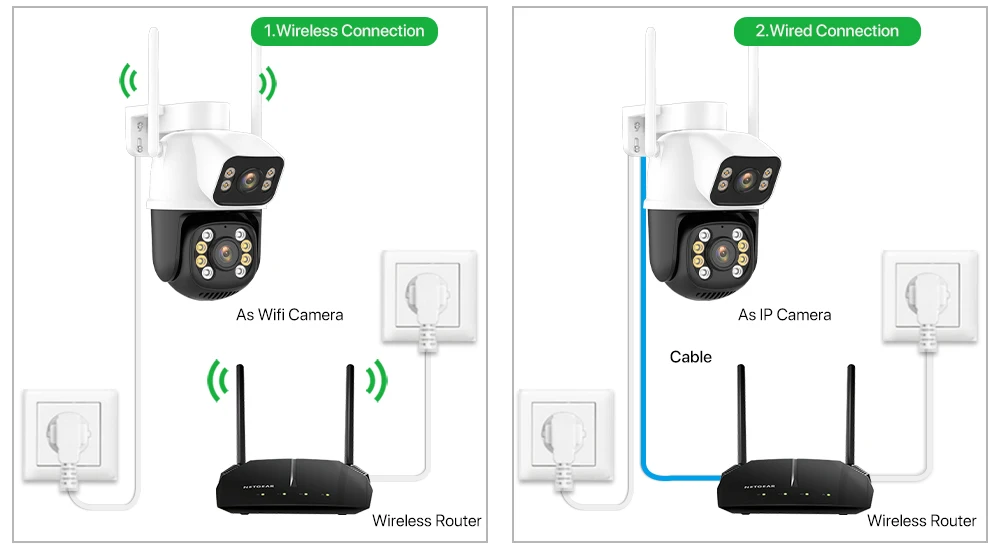 1.Wireless Connection

As Wifi Camera

NETGEAR

Wireless Router

2.Wired Connection

As IP Camera

Cable

NETGEAR

Wireless Router