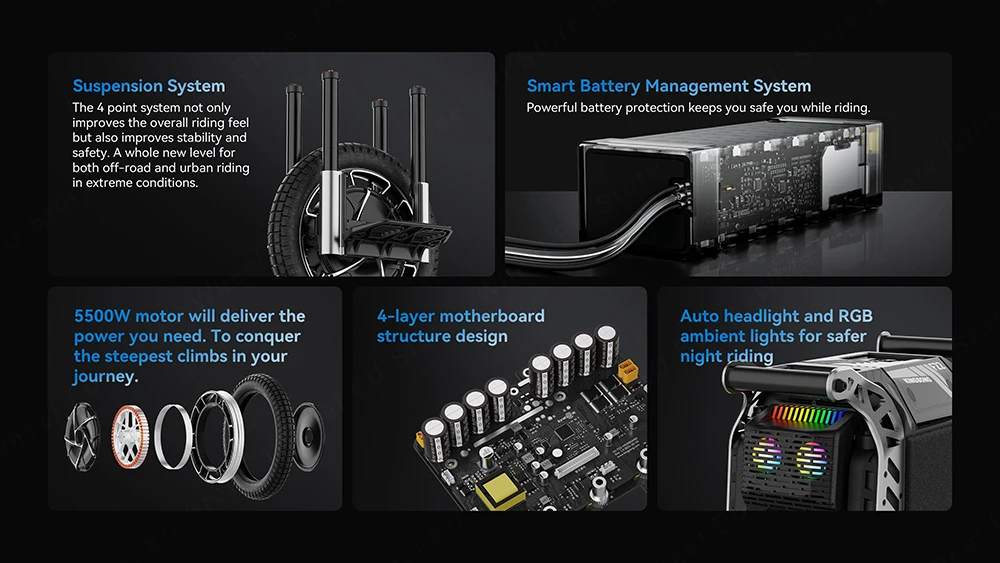 Suspension System
The 4 point system not only improves the overall riding feel but also improves stability and safety. A whole new level for both off-road and urban riding in extreme conditions.

Smart Battery Management System
Powerful battery protection keeps you safe you while riding.

5500W motor will deliver the power you need. To conquer the steepest climbs in your journey.

4-layer motherboard structure design

Auto headlight and RGB ambient lights for safer night riding