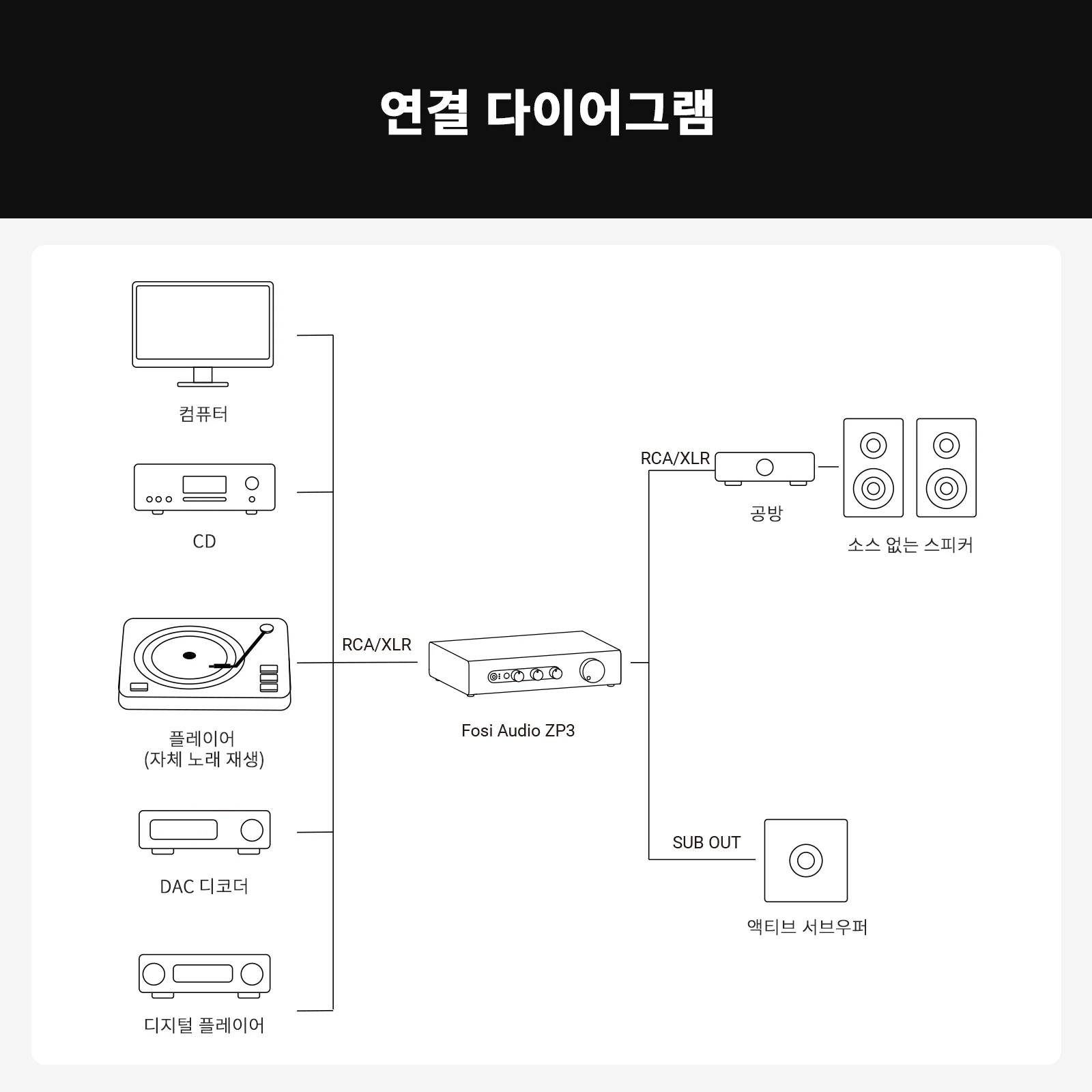 연결 다이어그램

컴퓨터

CD

플레이어
(자체 노래 재생)

DAC 디코더

디지털 플레이어

RCA/XLR

Fosi Audio ZP3

RCA/XLR

공방

소스 없는 스피커

SUB OUT

액티브 서브우퍼