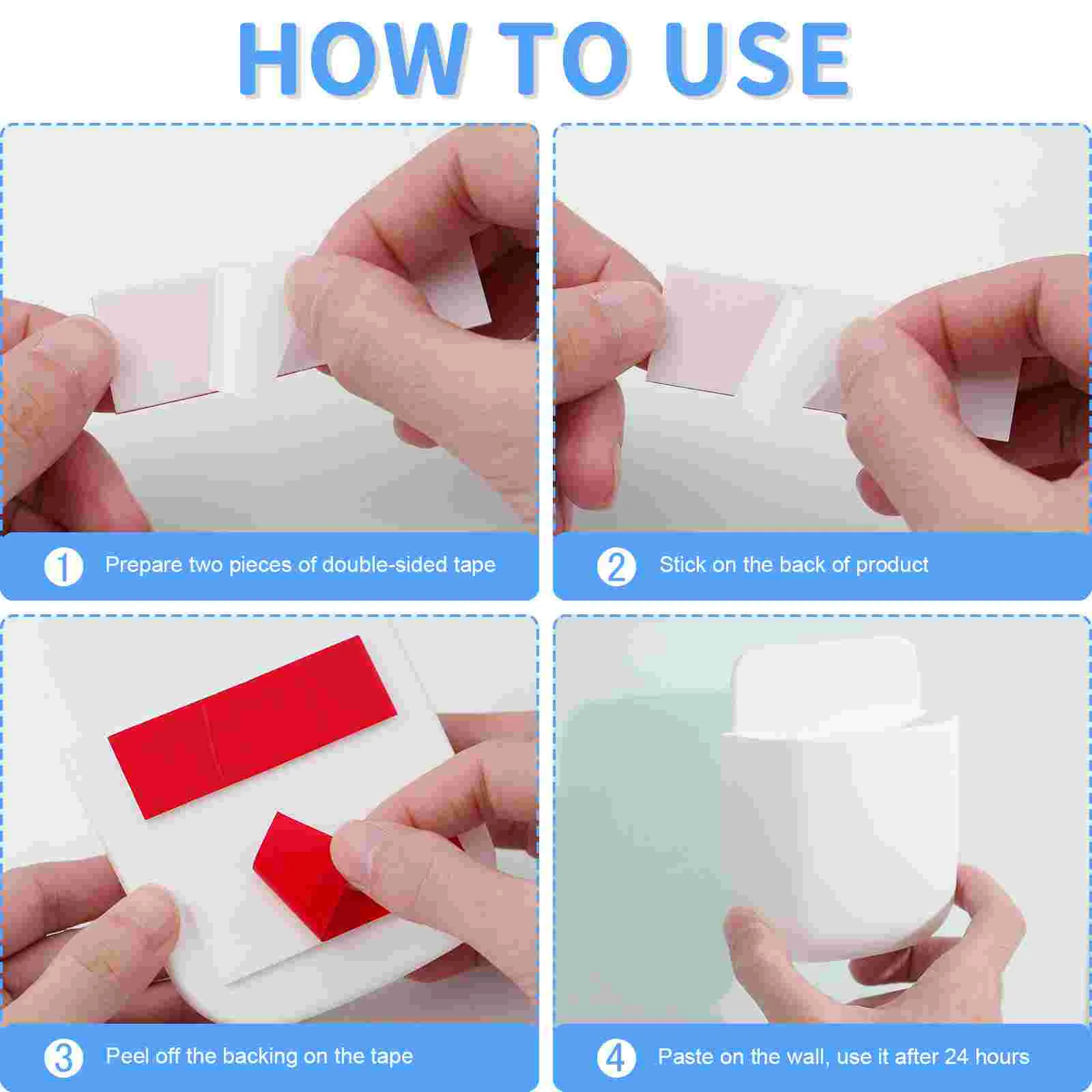 HOW TO USE

1 Prepare two pieces of double-sided tape

2 Stick on the back of product

3 Peel off the backing on the tape

4 Paste on the wall, use it after 24 hours