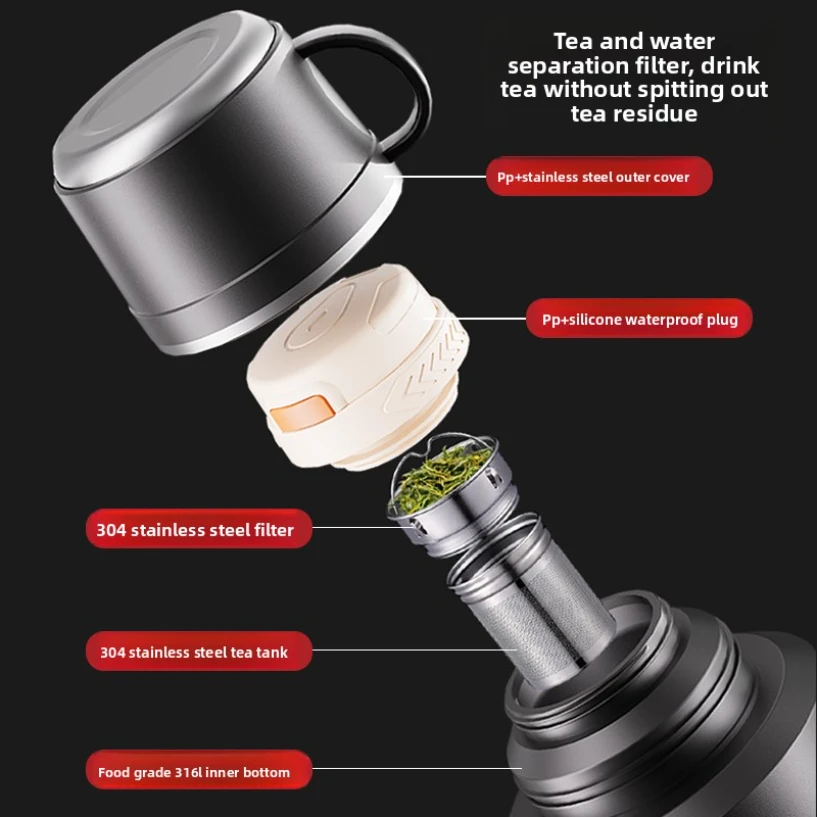 Tea and water separation filter, drink tea without spitting out tea residue

Pp+stainless steel outer cover

Pp+silicone waterproof plug

304 stainless steel filter

304 stainless steel tea tank

Food grade 316l inner bottom