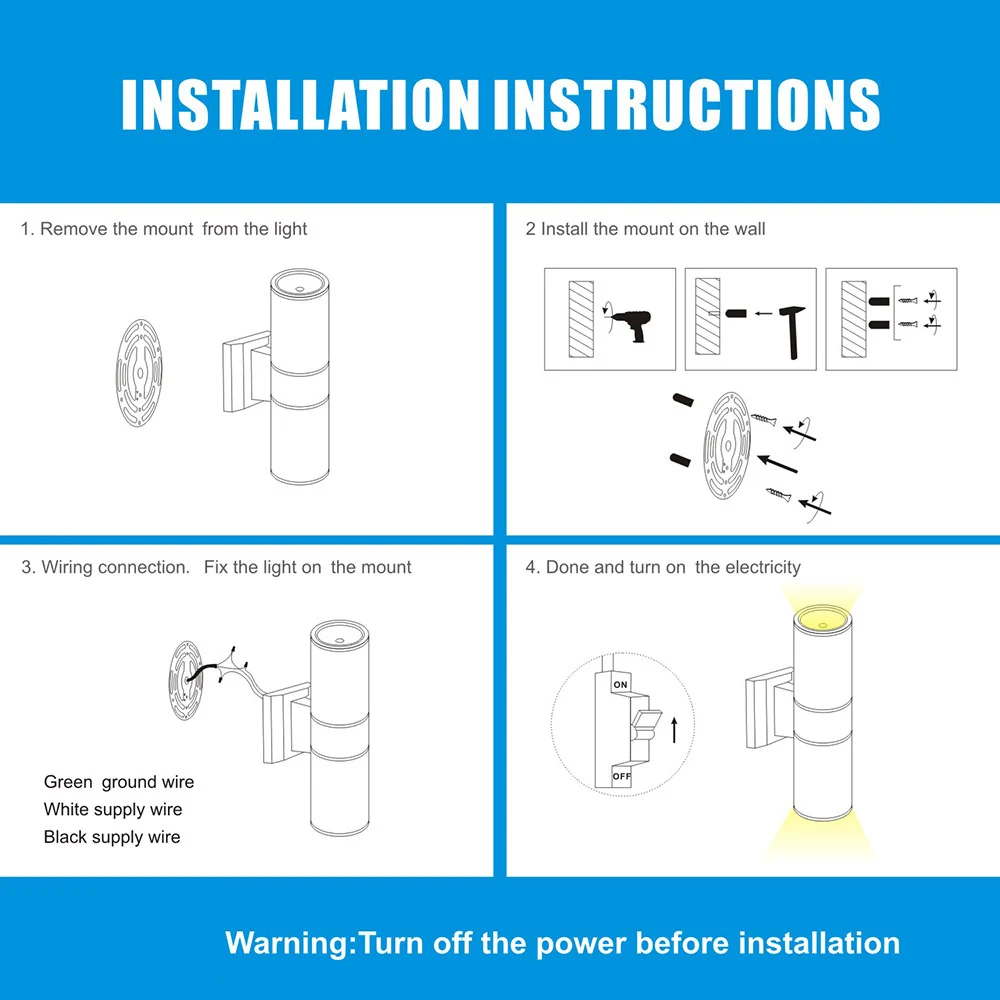 INSTALLATION INSTRUCTIONS

1. Remove the mount from the light

2 Install the mount on the wall

3. Wiring connection. Fix the light on the mount

Green ground wire
White supply wire
Black supply wire

4. Done and turn on the electricity

ON

OFF

Warning:Turn off the power before installation