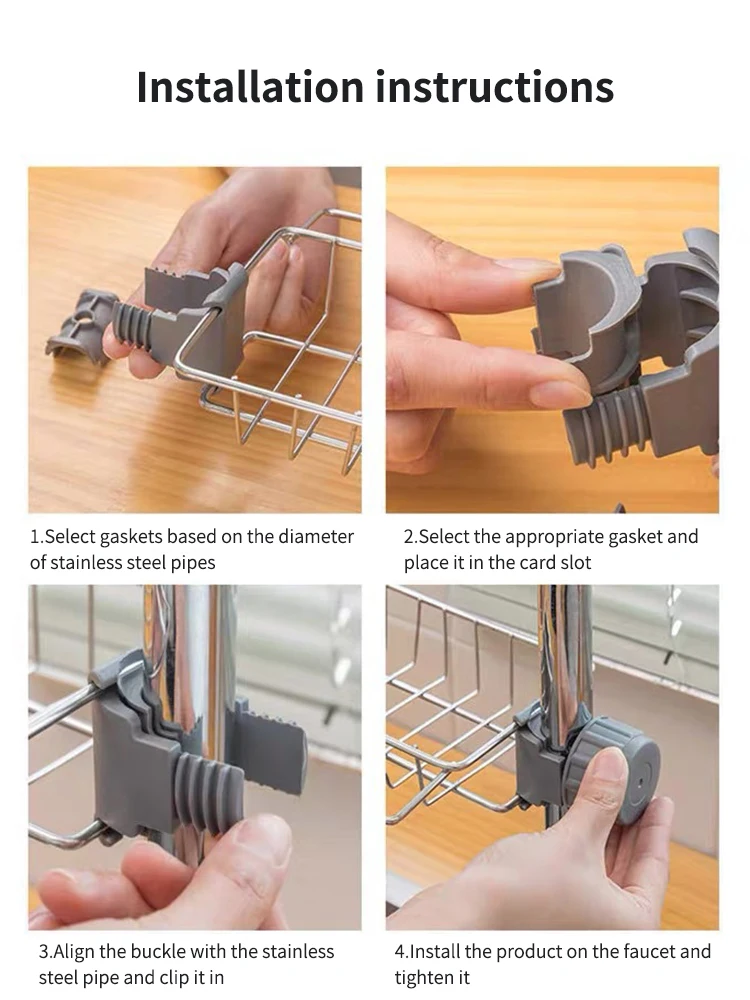 Installation instructions

1.Select gaskets based on the diameter of stainless steel pipes

2.Select the appropriate gasket and place it in the card slot

3.Align the buckle with the stainless steel pipe and clip it in

4.Install the product on the faucet and tighten it