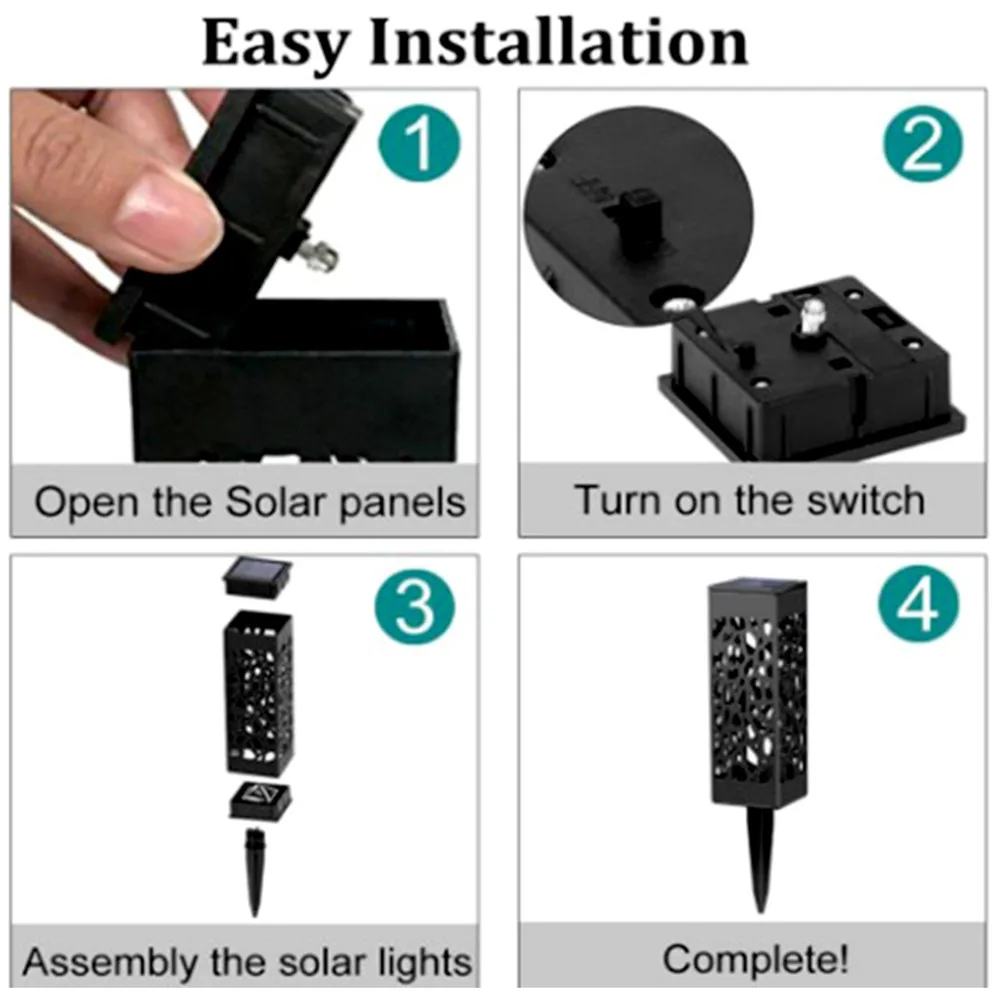 Easy Installation

1

Open the Solar panels

2

Turn on the switch

3

Assembly the solar lights

4

Complete!