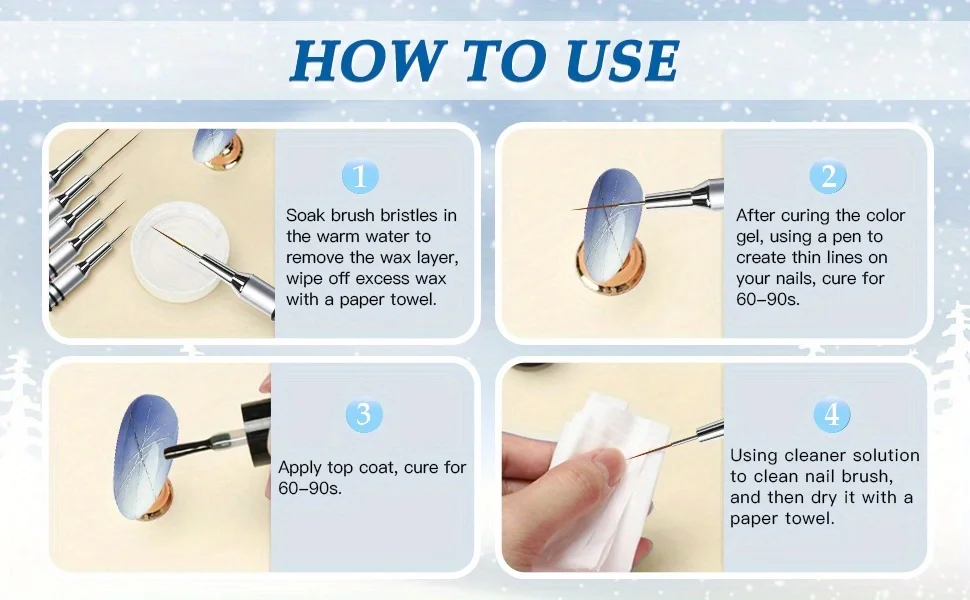 HOW TO USE

1

Soak brush bristles in the warm water to remove the wax layer, wipe off excess wax with a paper towel.

2

After curing the color gel, using a pen to create thin lines on your nails, cure for 60-90s.

3

Apply top coat, cure for 60-90s.

4

Using cleaner solution to clean nail brush, and then dry it with a paper towel.